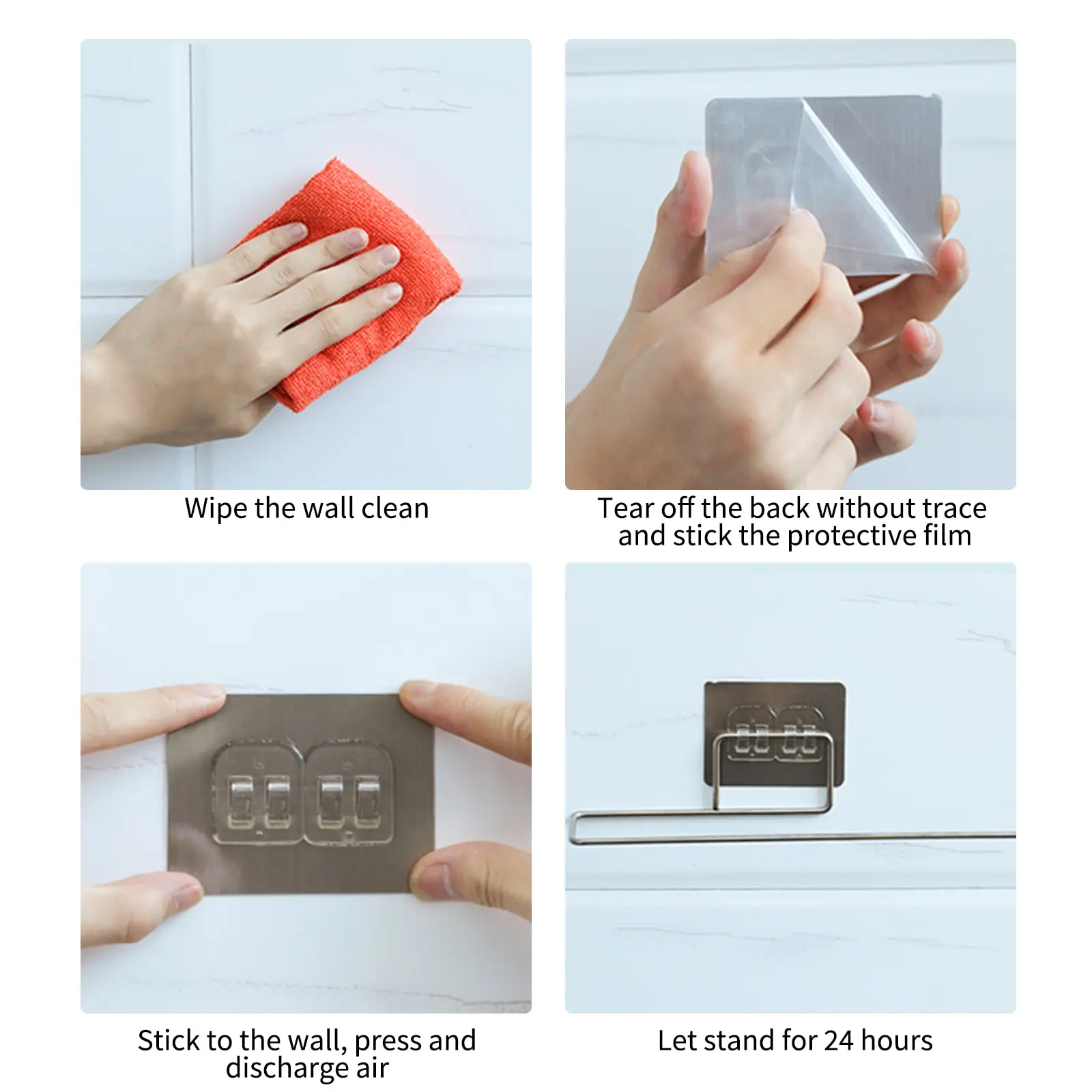 Wipe the wall clean

Tear off the back without trace and stick the protective film

Stick to the wall, press and discharge air

Let stand for 24 hours