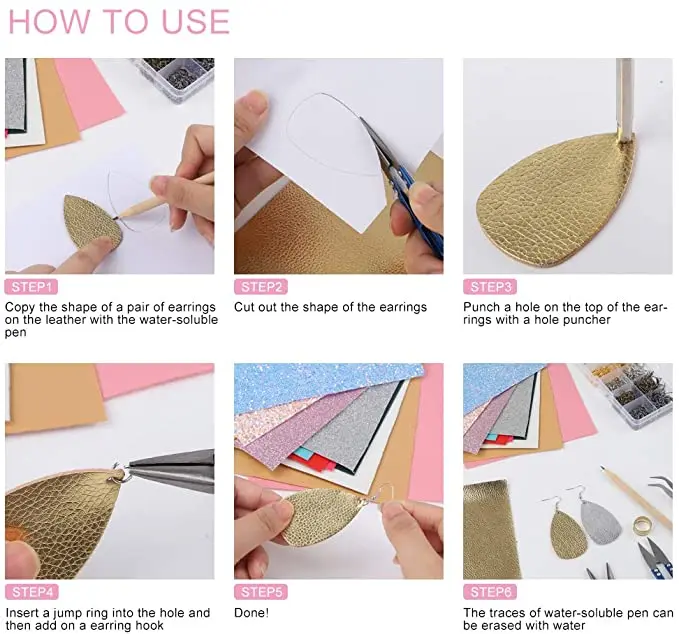 HOW TO USE

STEP1

Copy the shape of a pair of earrings on the leather with the water-soluble pen

STEP2

Cut out the shape of the earrings

STEP3

Punch a hole on the top of the earrings with a hole puncher

STEP4

Insert a jump ring into the hole and then add on a earring hook

STEP5

Done!

STEP6

The traces of water-soluble pen can be erased with water