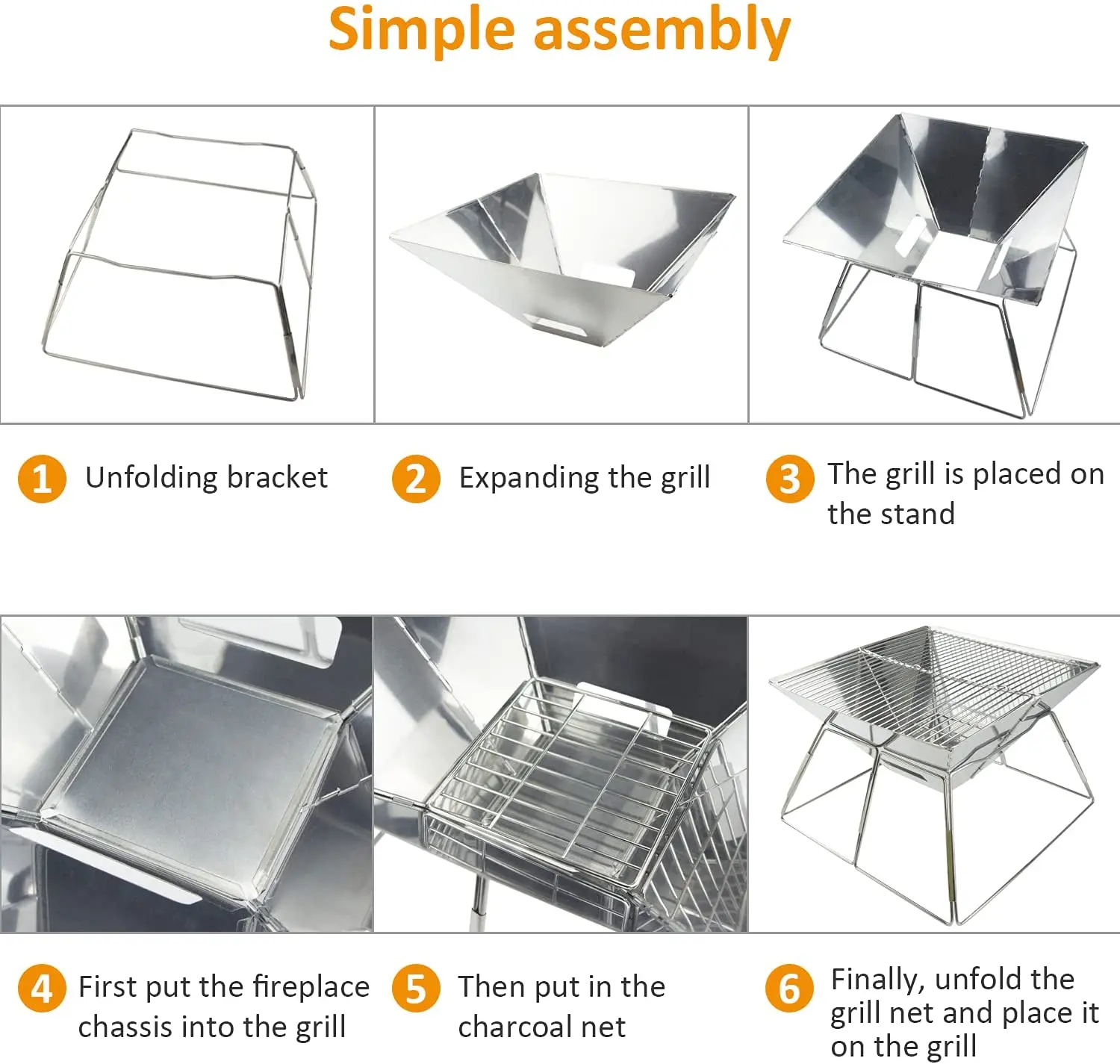 Simple assembly

1 Unfolding bracket

2 Expanding the grill

3 The grill is placed on the stand

4 First put the fireplace chassis into the grill

5 Then put in the charcoal net

6 Finally, unfold the grill net and place it on the grill