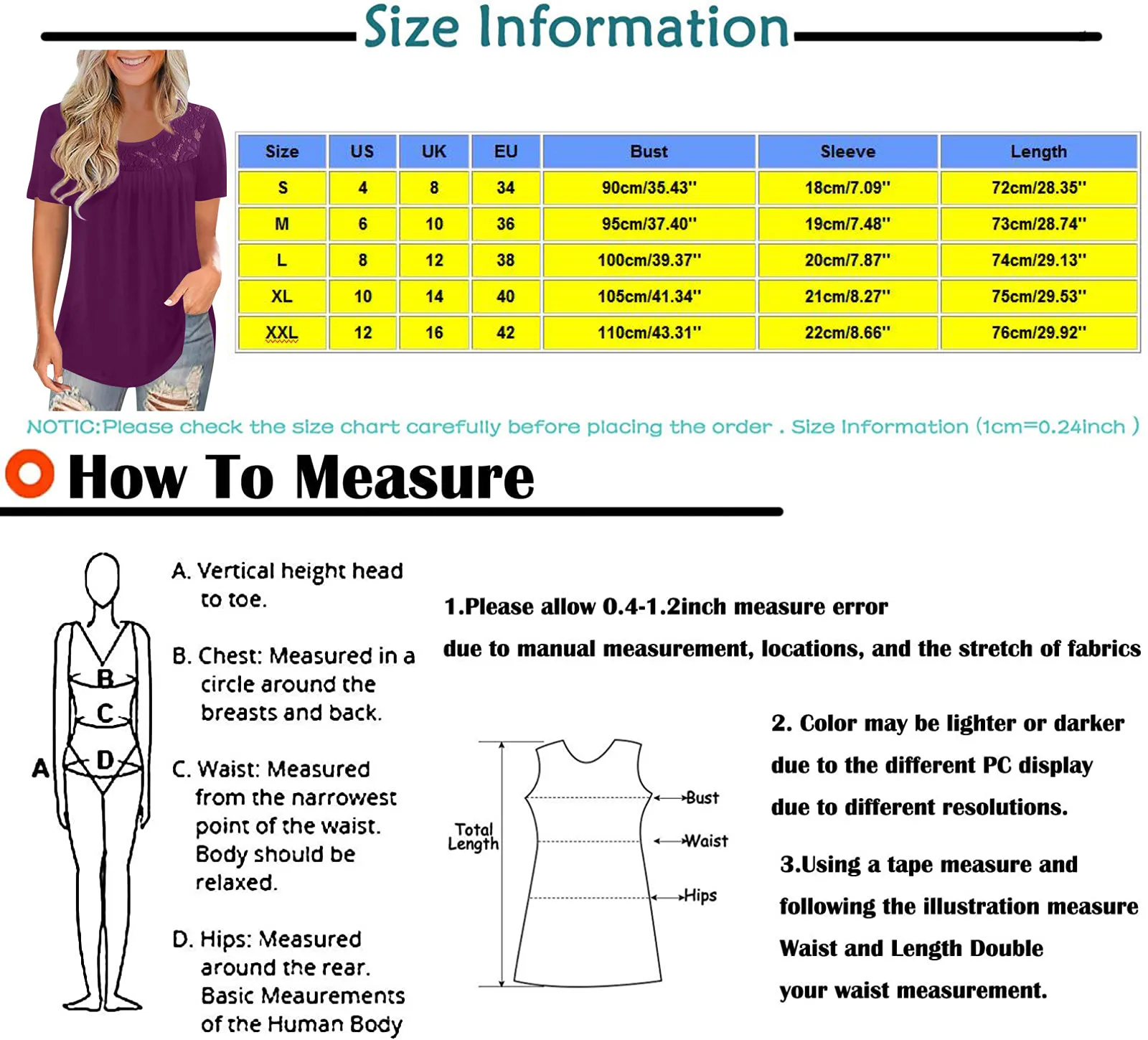 Size Information

| Size | US | UK | EU | Bust | Sleeve | Length |
|---|---|---|---|---|---|---|
| S | 4 | 8 | 34 | 90cm/35.43'' | 18cm/7.09'' | 72cm/28.35'' |
| M | 6 | 10 | 36 | 95cm/37.40'' | 19cm/7.48'' | 73cm/28.74'' |
| L | 8 | 12 | 38 | 100cm/39.37'' | 20cm/7.87'' | 74cm/29.13'' |
| XL | 10 | 14 | 40 | 105cm/41.34'' | 21cm/8.27'' | 75cm/29.53'' |
| XXL | 12 | 16 | 42 | 110cm/43.31'' | 22cm/8.66'' | 76cm/29.92'' |

NOTIC:Please check the size chart carefully before placing the order . Size Information (1cm=0.24inch )

How To Measure

A
B
C
D

A. Vertical height head to toe.

B. Chest: Measured in a circle around the breasts and back.

C. Waist: Measured from the narrowest point of the waist. Body should be relaxed.

D. Hips: Measured around the rear. Basic Meaurements of the Human Body

1.Please allow 0.4-1.2inch measure error

due to manual measurement, locations, and the stretch of fabrics

Total Length
Bust
Waist
Hips

2. Color may be lighter or darker due to the different PC display due to different resolutions.

3.Using a tape measure and following the illustration measure Waist and Length Double your waist measurement.