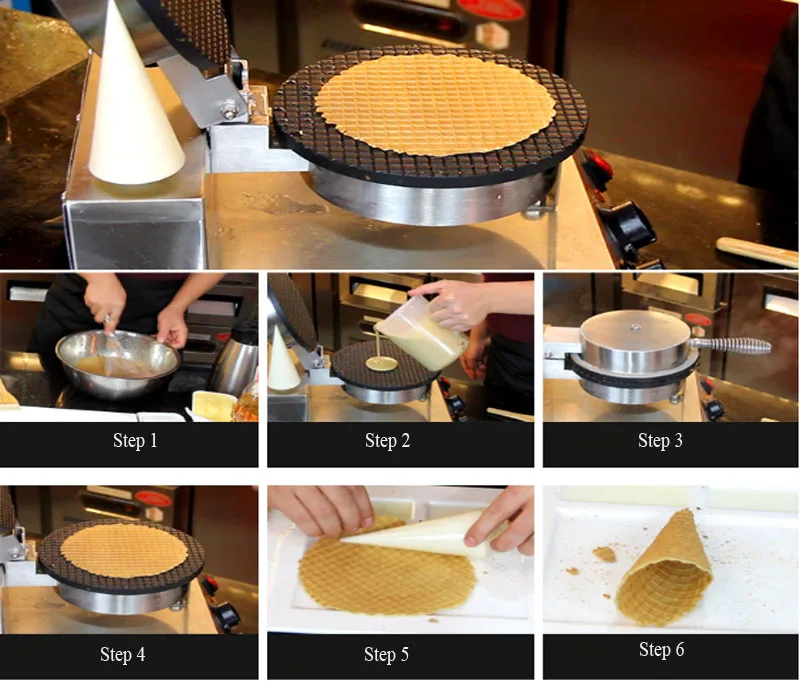 Step 1

Step 2

Step 3

Step 4

Step 5

Step 6