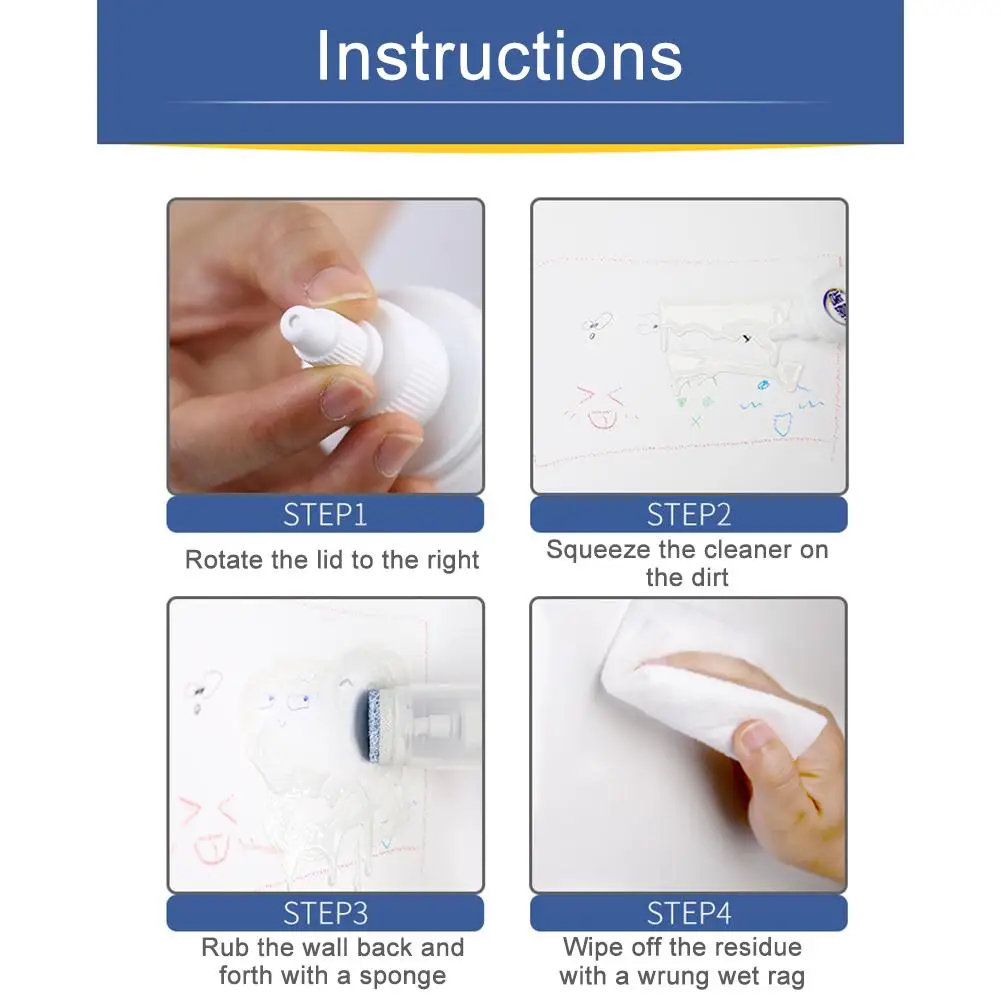 Instructions

STEP1
Rotate the lid to the right

STEP2
Squeeze the cleaner on the dirt

STEP3
Rub the wall back and forth with a sponge

STEP4
Wipe off the residue with a wrung wet rag