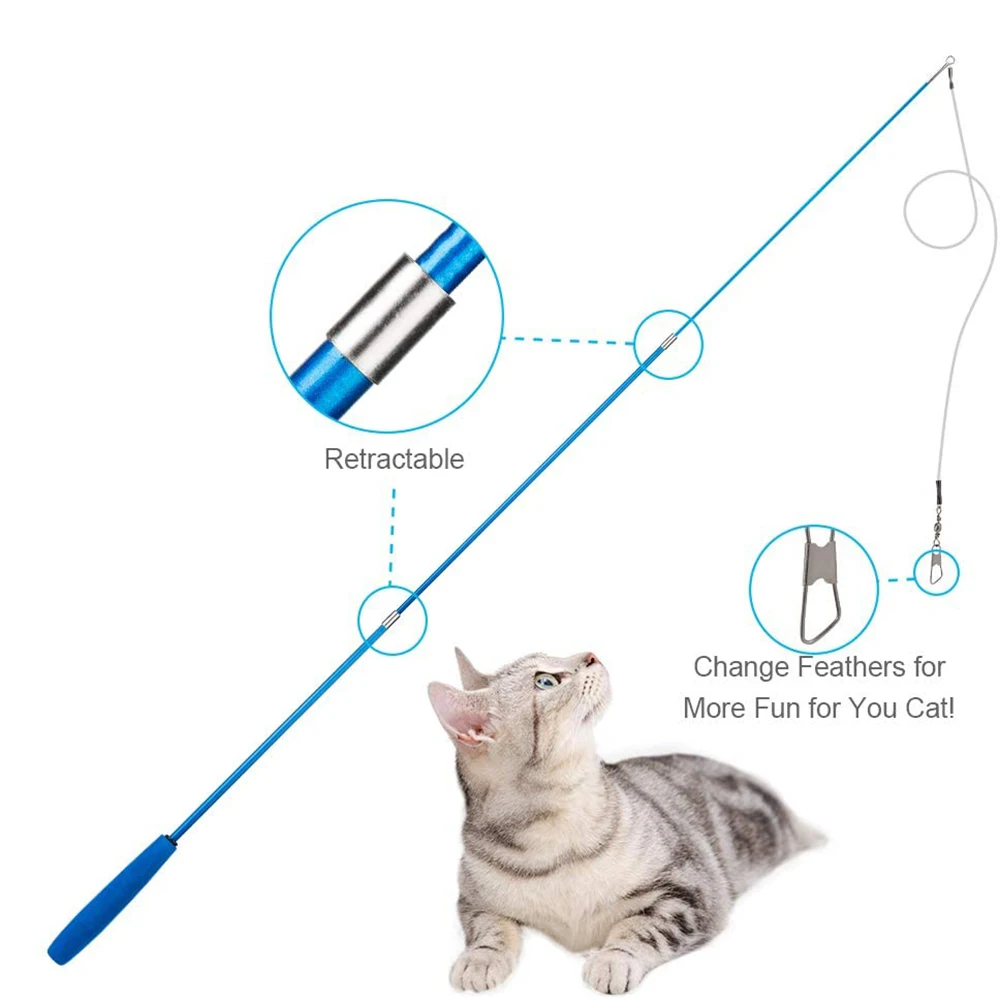 Retractable

Change Feathers for More Fun for You Cat!