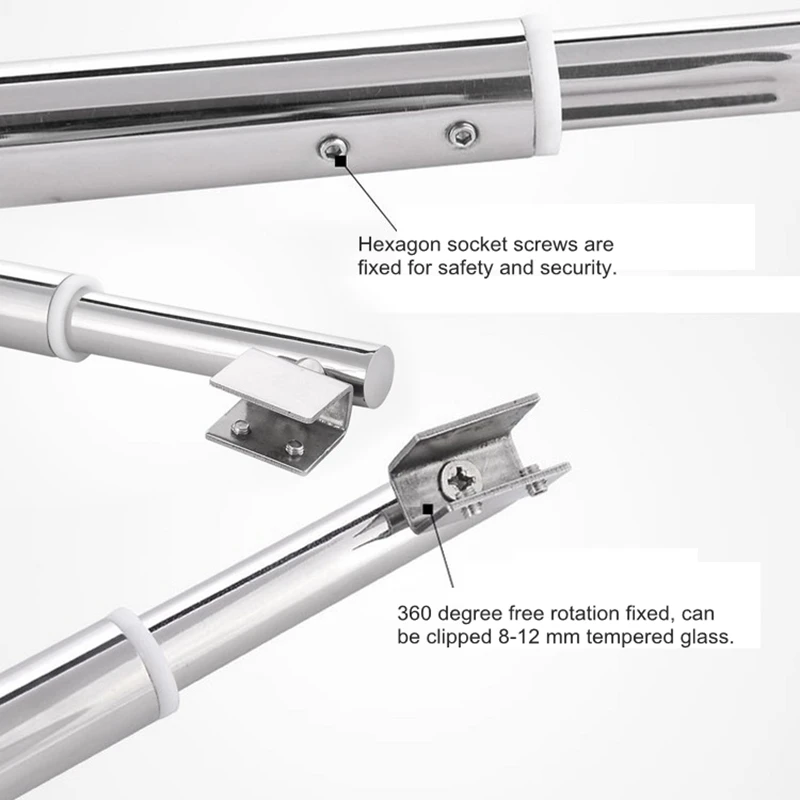 Hexagon socket screws are fixed for safety and security.

360 degree free rotation fixed, can be clipped 8-12 mm tempered glass.