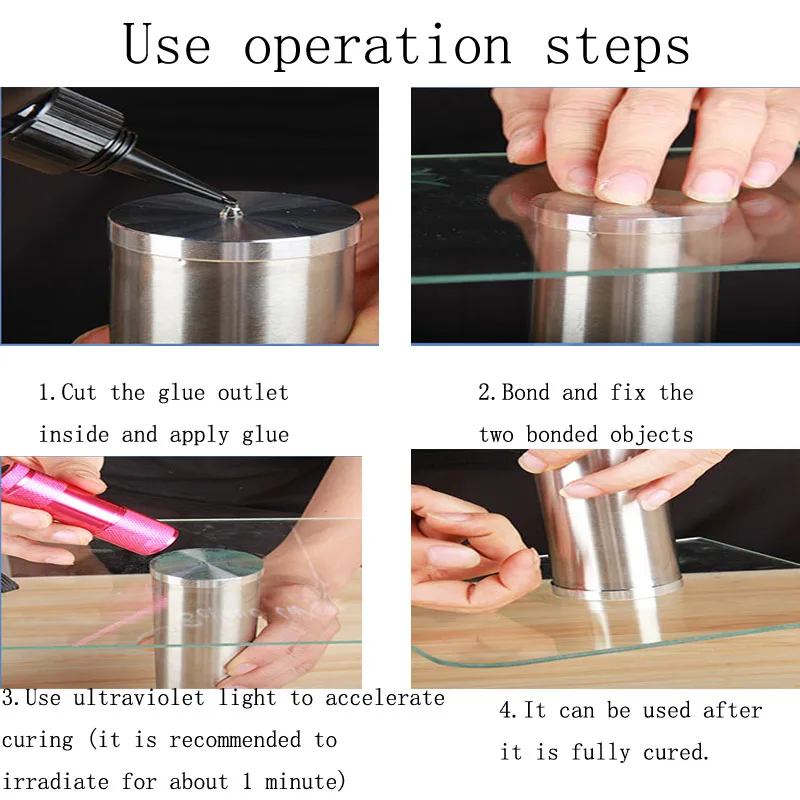 Use operation steps

1.Cut the glue outlet inside and apply glue

2.Bond and fix the two bonded objects

3.Use ultraviolet light to accelerate curing (it is recommended to irradiate for about 1 minute)

4.It can be used after it is fully cured.