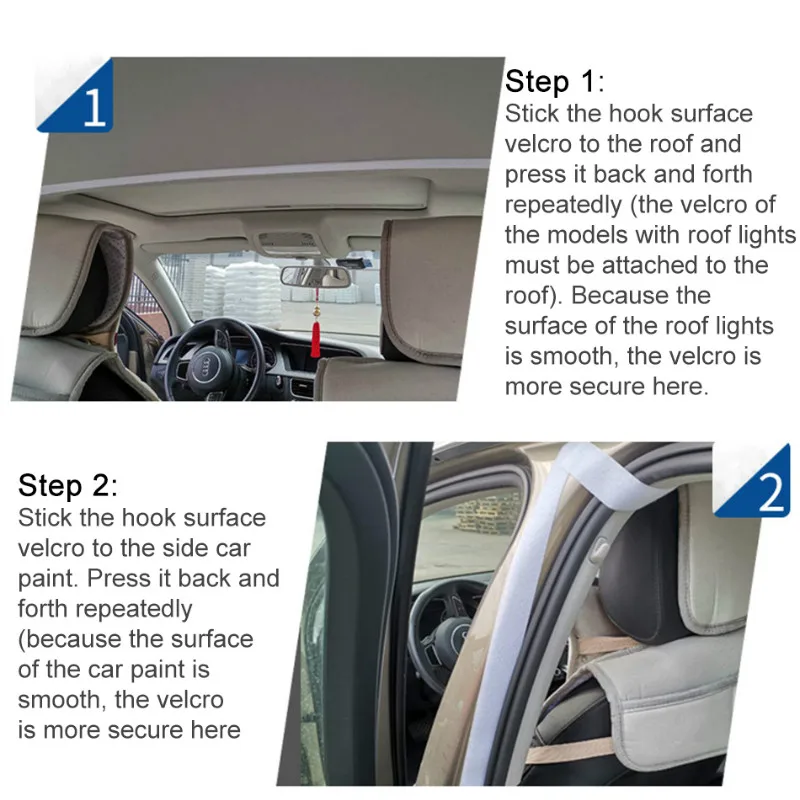 1

Step 1:
Stick the hook surface velcro to the roof and press it back and forth repeatedly (the velcro of the models with roof lights must be attached to the roof). Because the surface of the roof lights is smooth, the velcro is more secure here.

Step 2:
Stick the hook surface velcro to the side car paint. Press it back and forth repeatedly (because the surface of the car paint is smooth, the velcro is more secure here

2