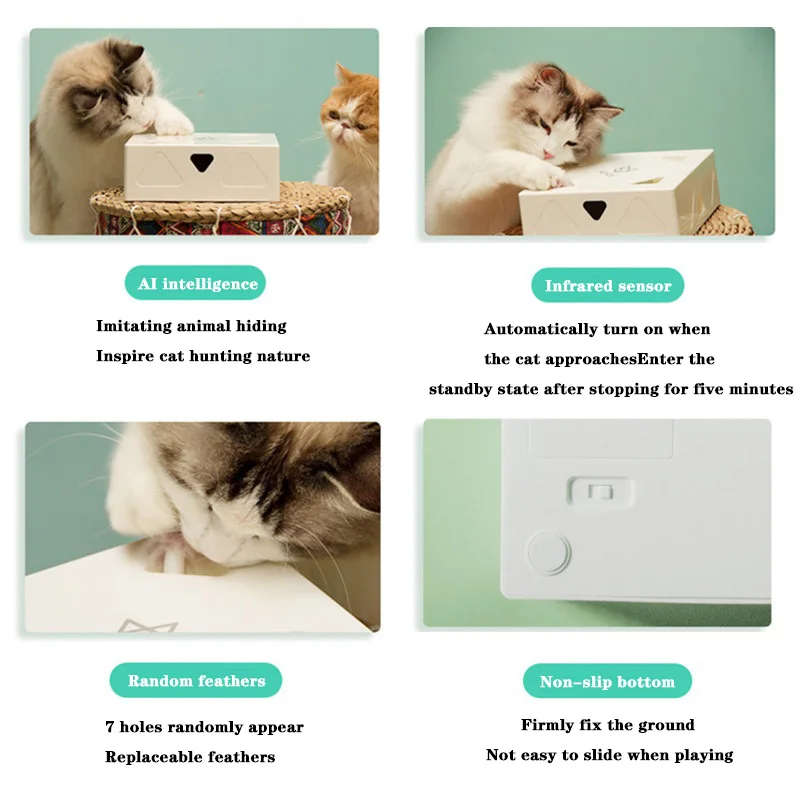 AI intelligence

Imitating animal hiding
Inspire cat hunting nature

Infrared sensor

Automatically turn on when the cat approachesEnter the standby state after stopping for five minutes

Random feathers

7 holes randomly appear
Replaceable feathers

Non-slip bottom

Firmly fix the ground
Not easy to slide when playing