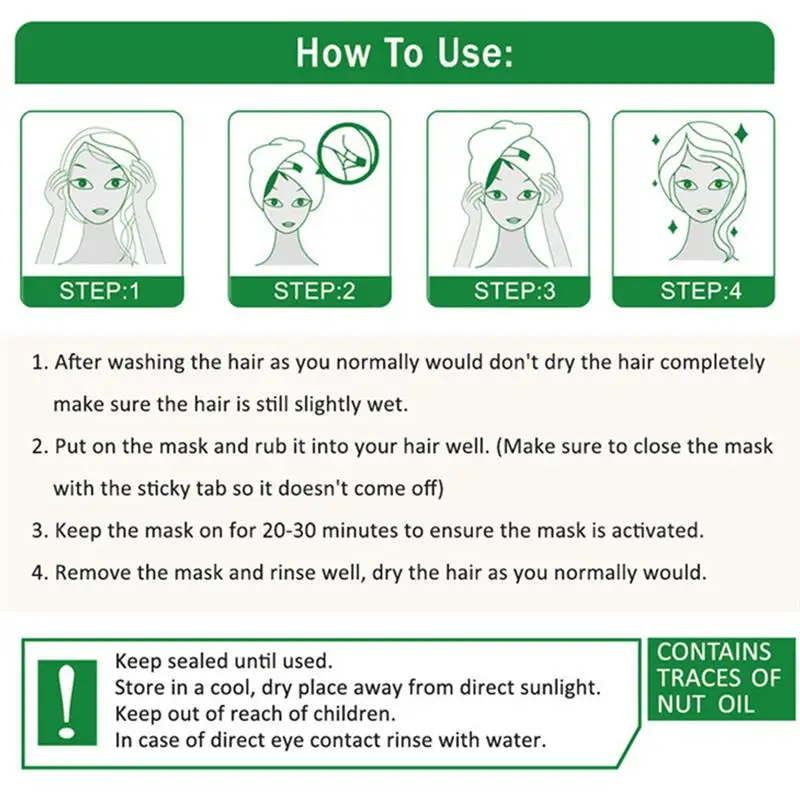 How To Use:

STEP:1

STEP:2

STEP:3

STEP:4

1. After washing the hair as you normally would don't dry the hair completely make sure the hair is still slightly wet.

2. Put on the mask and rub it into your hair well. (Make sure to close the mask with the sticky tab so it doesn't come off)

3. Keep the mask on for 20-30 minutes to ensure the mask is activated.

4. Remove the mask and rinse well, dry the hair as you normally would.

!

Keep sealed until used.
Store in a cool, dry place away from direct sunlight.
Keep out of reach of children.
In case of direct eye contact rinse with water.

CONTAINS TRACES OF NUT OIL