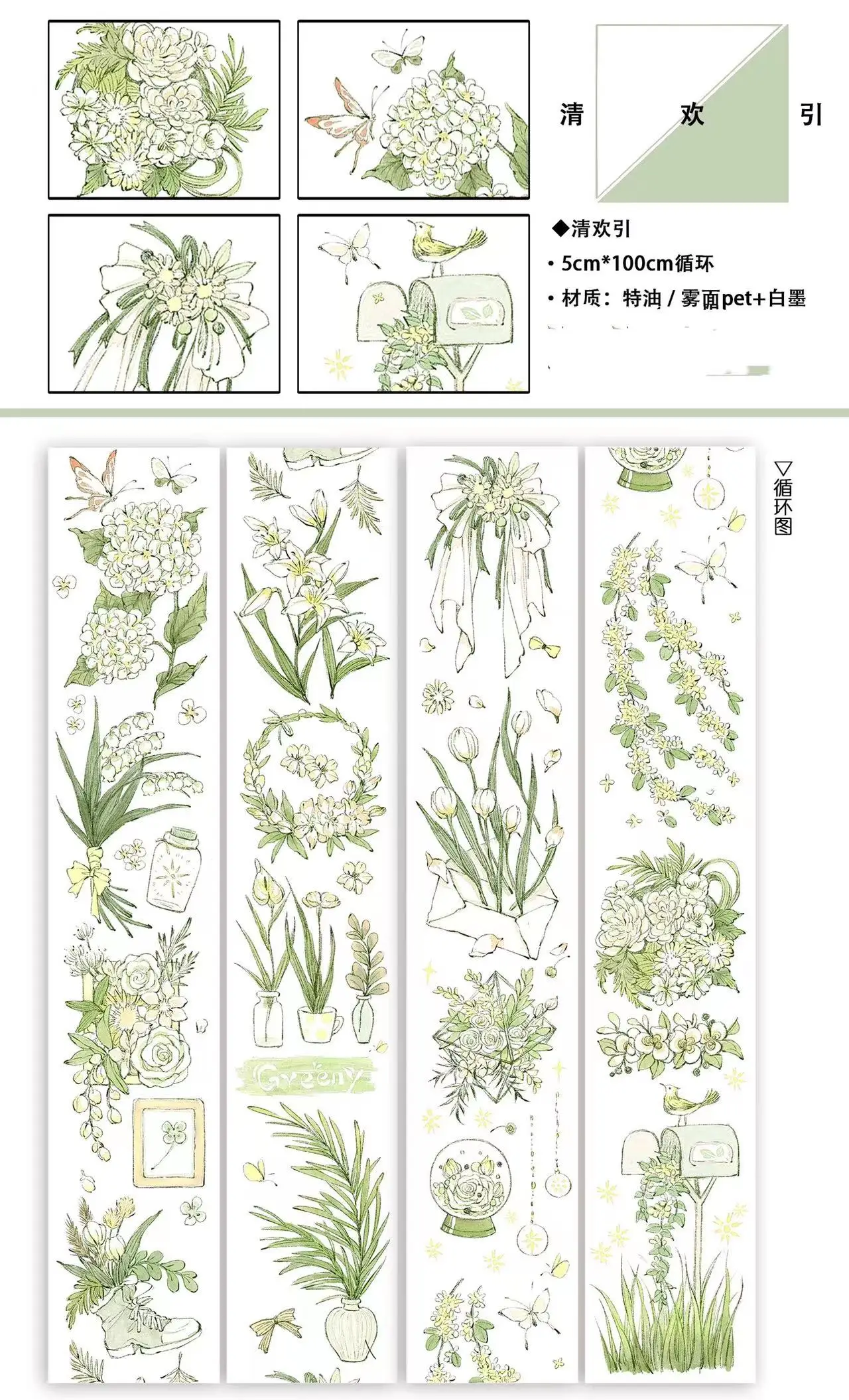 清 欢 引

◆清欢引
• 5cm*100cm循环
• 材质：特油 / 雾面pet+白墨

▽循环图

Greeny