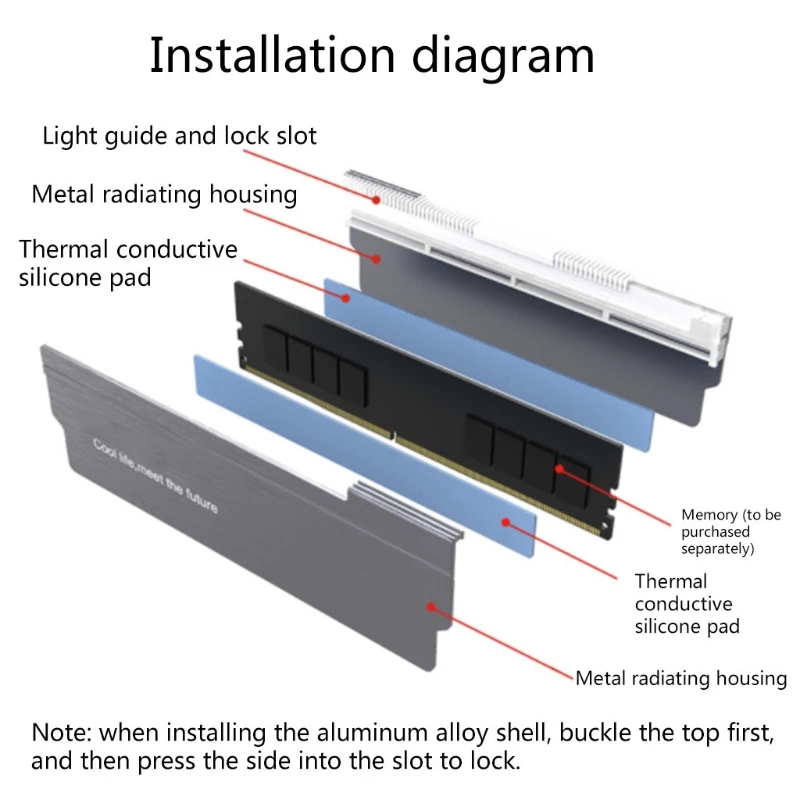 Installation diagram

Light guide and lock slot

Metal radiating housing

Thermal conductive silicone pad

Cool life,meet the future

Memory (to be purchased separately)

Thermal conductive silicone pad

Metal radiating housing

Note: when installing the aluminum alloy shell, buckle the top first, and then press the side into the slot to lock.