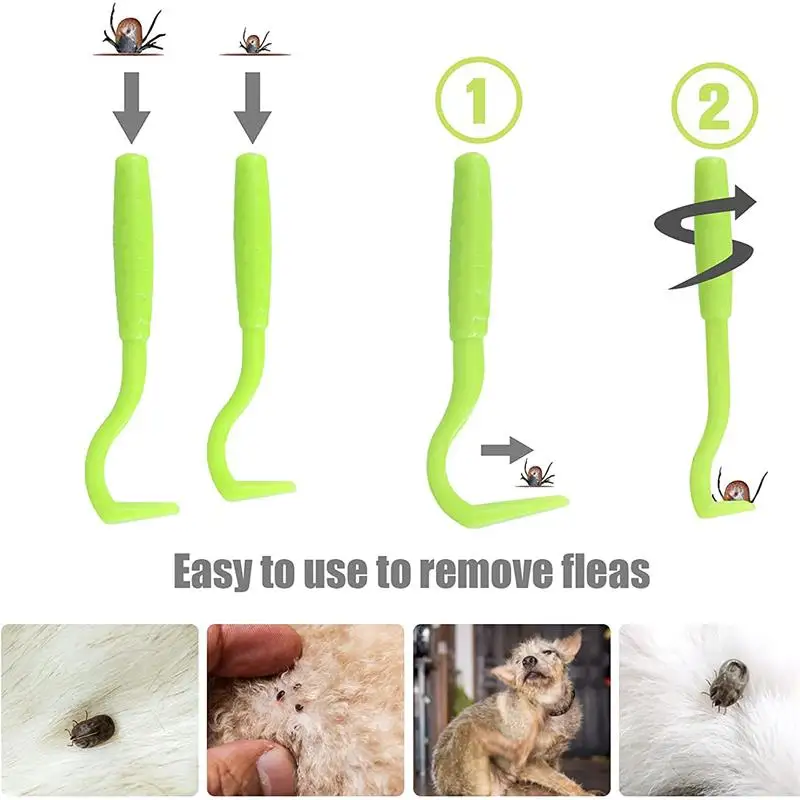 1

2

Easy to use to remove fleas