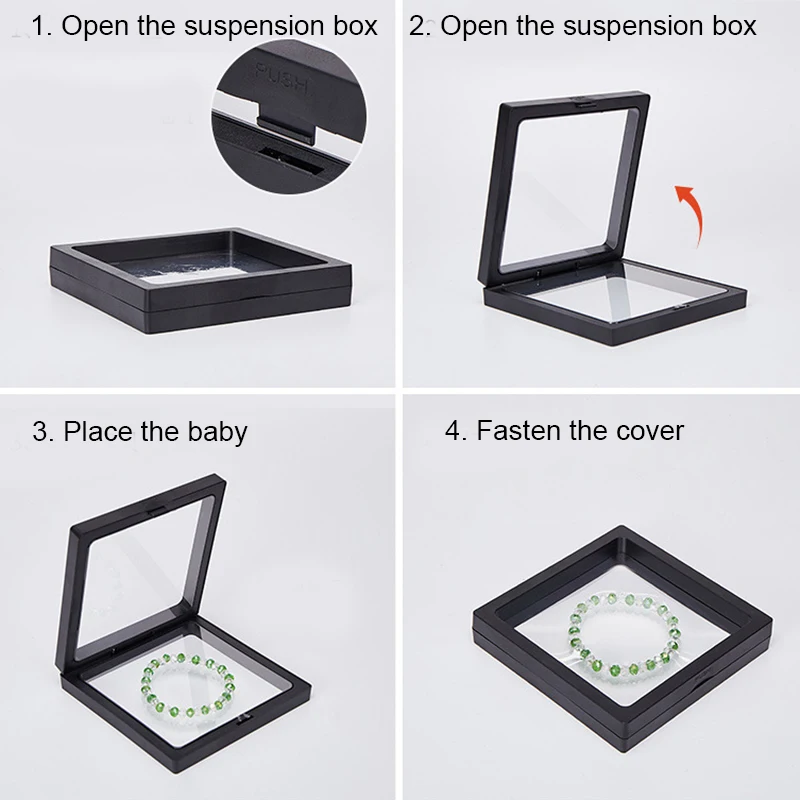 1. Open the suspension box

PUSH

2. Open the suspension box

3. Place the baby

4. Fasten the cover