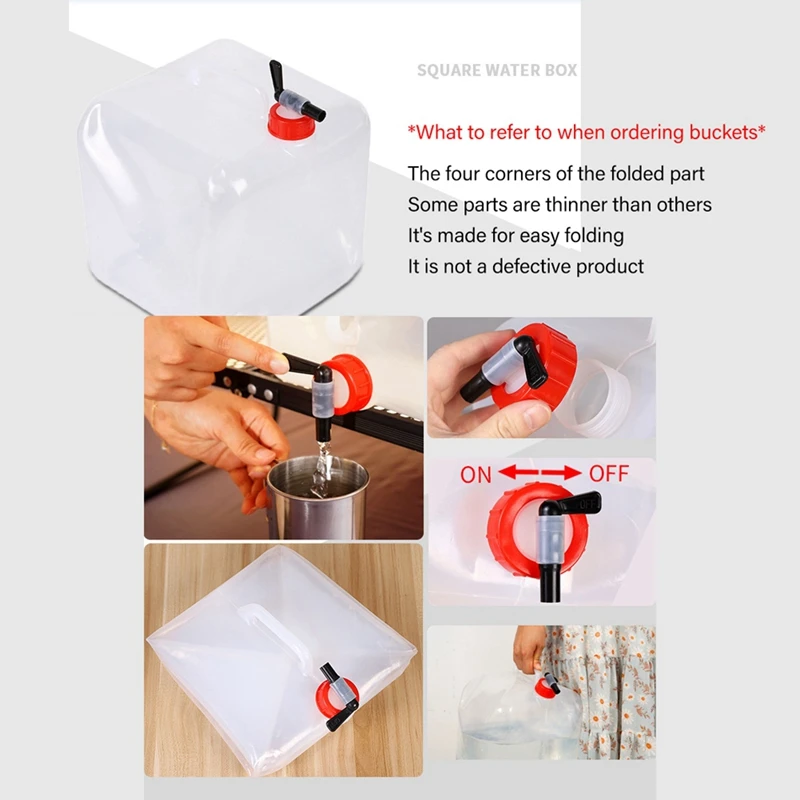 SQUARE WATER BOX

*What to refer to when ordering buckets*

The four corners of the folded part
Some parts are thinner than others
It's made for easy folding
It is not a defective product

ON OFF