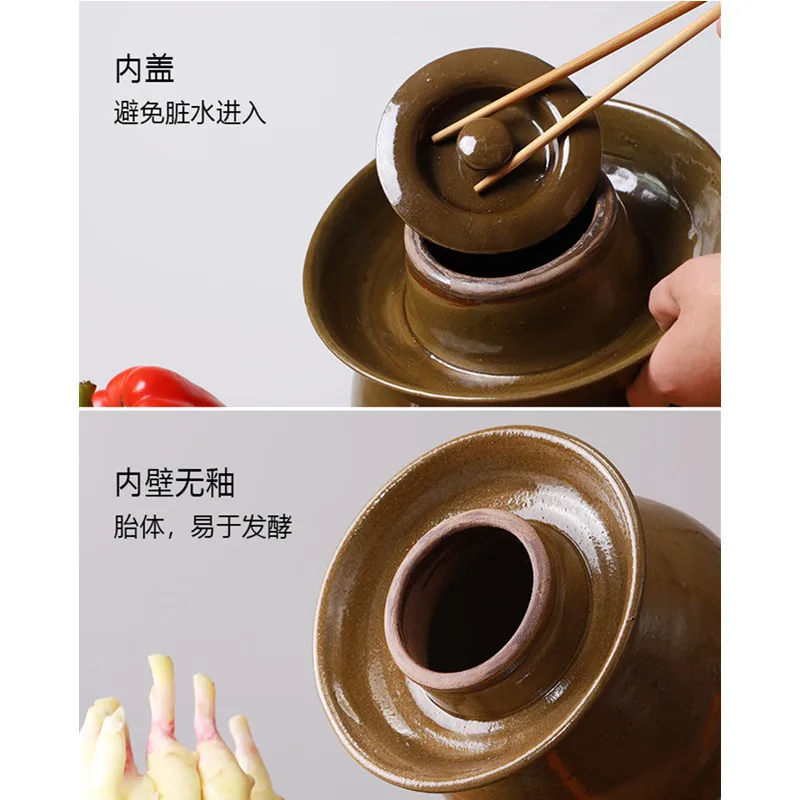 内盖
避免脏水进入

内壁无釉
胎体，易于发酵