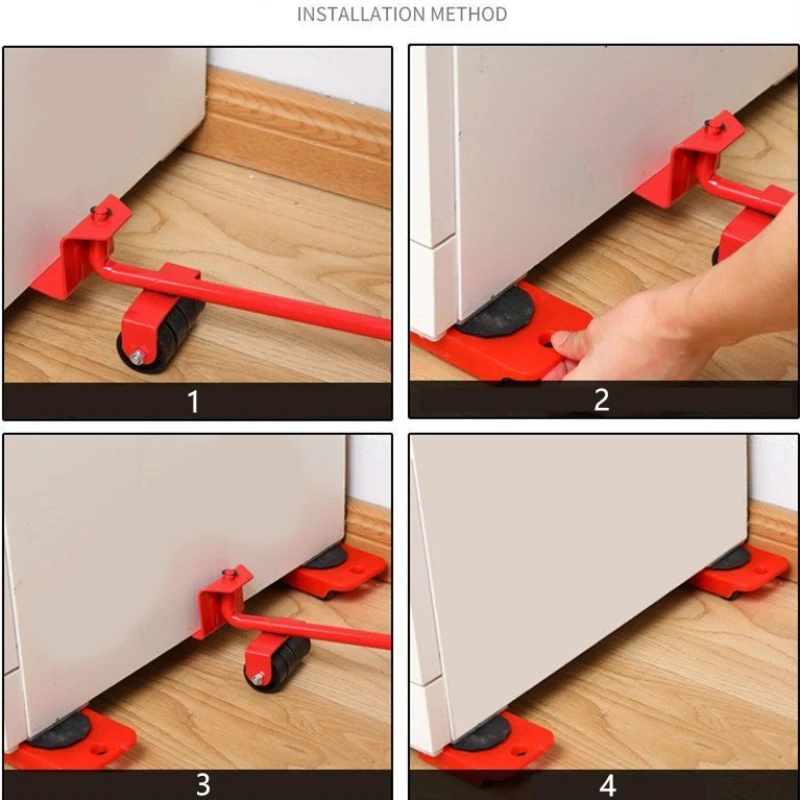 INSTALLATION METHOD

1

2

3

4