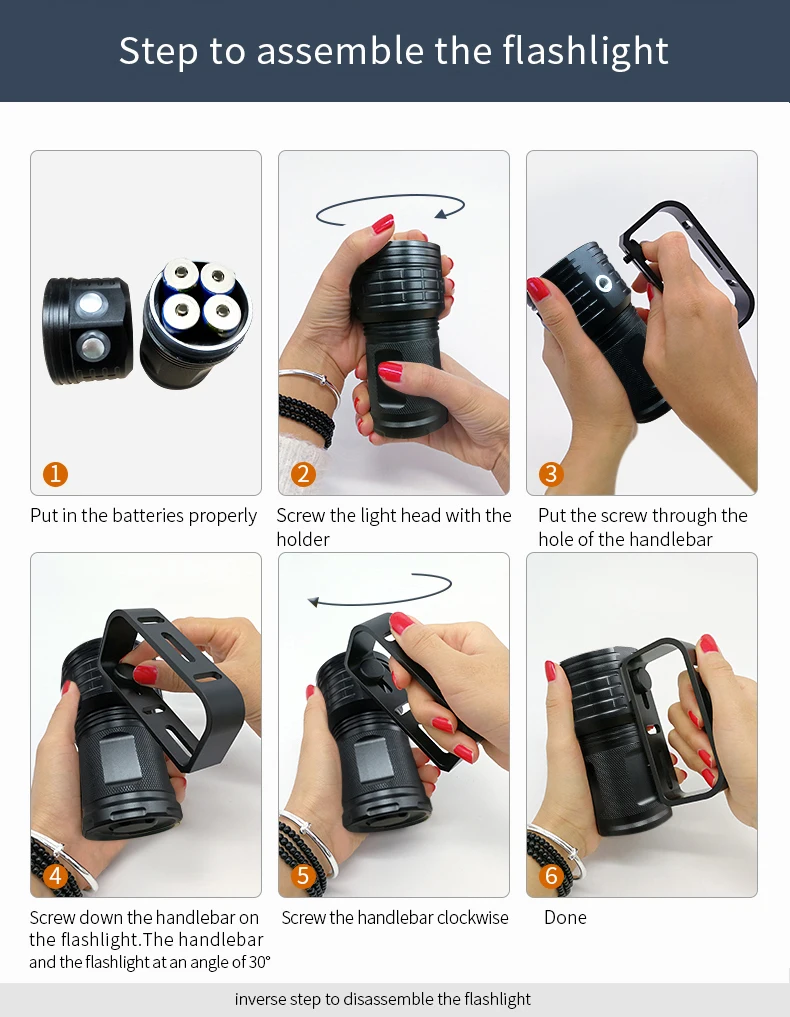 Step to assemble the flashlight

1
Put in the batteries properly

2
Screw the light head with the holder

3
Put the screw through the hole of the handlebar

4
Screw down the handlebar on the flashlight.The handlebar and the flashlight at an angle of 30°

5
Screw the handlebar clockwise

6
Done

inverse step to disassemble the flashlight