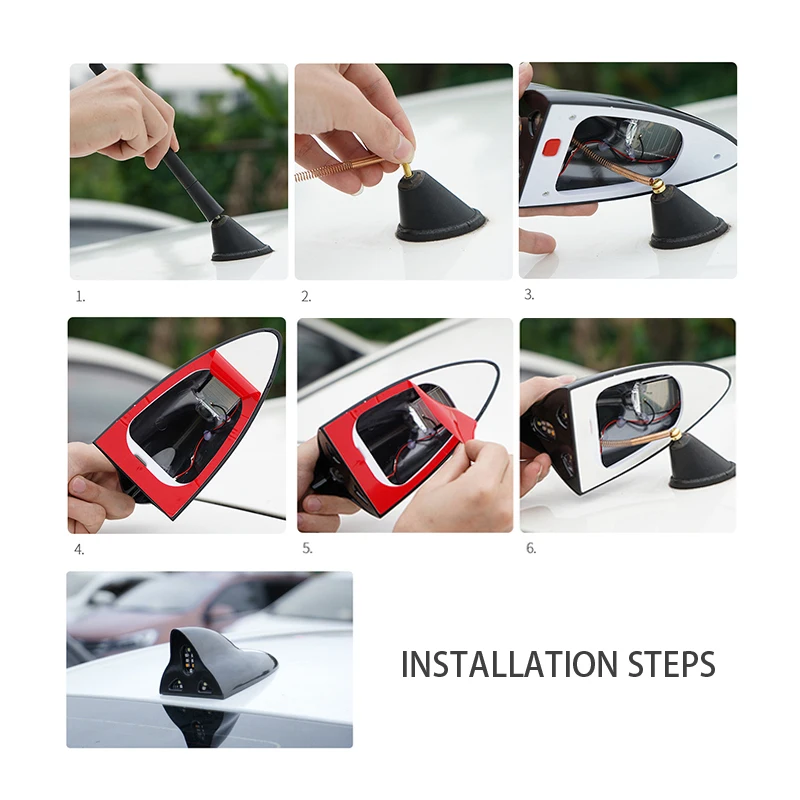 1.

2.

3.

4.

5.

6.

INSTALLATION STEPS