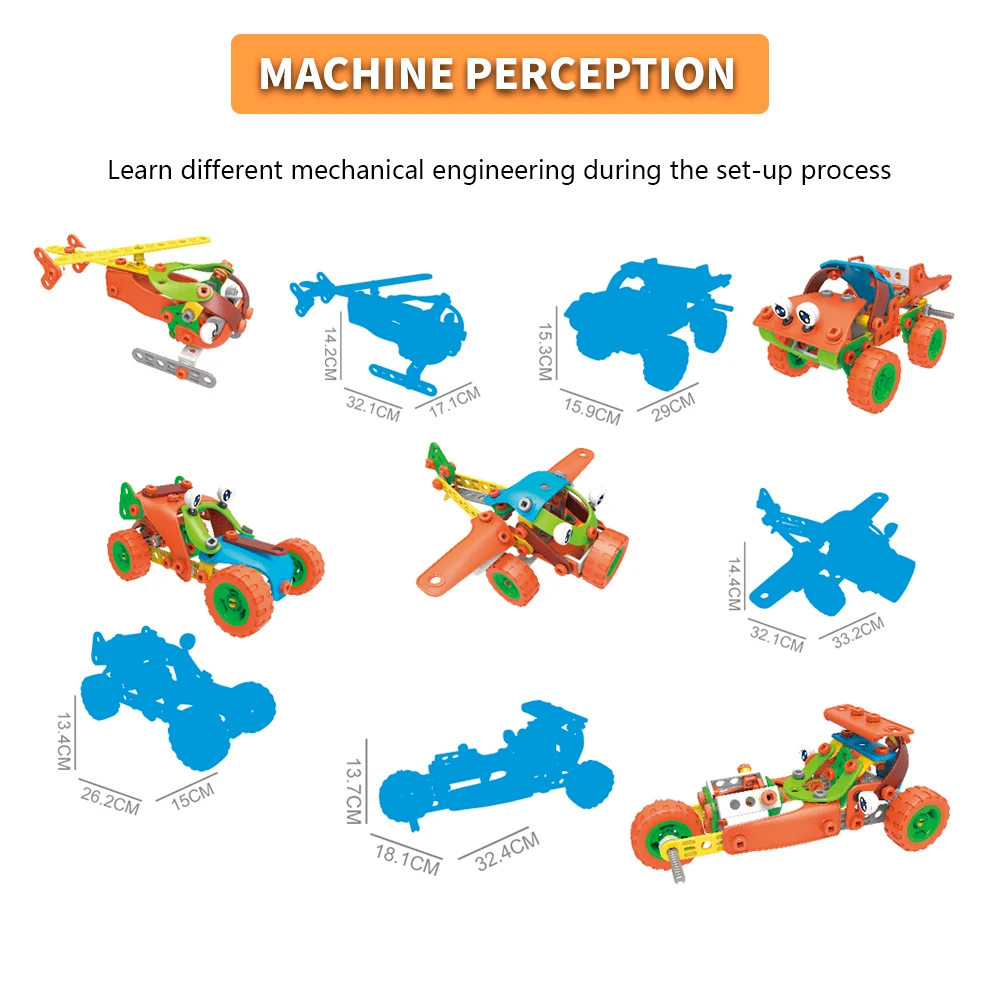 MACHINE PERCEPTION

Learn different mechanical engineering during the set-up process

14.2CM
32.1CM
17.1CM

15.3CM
15.9CM
29CM

14.4CM
32.1CM
33.2CM

13.4CM
26.2CM
15CM

13.7CM
18.1CM
32.4CM