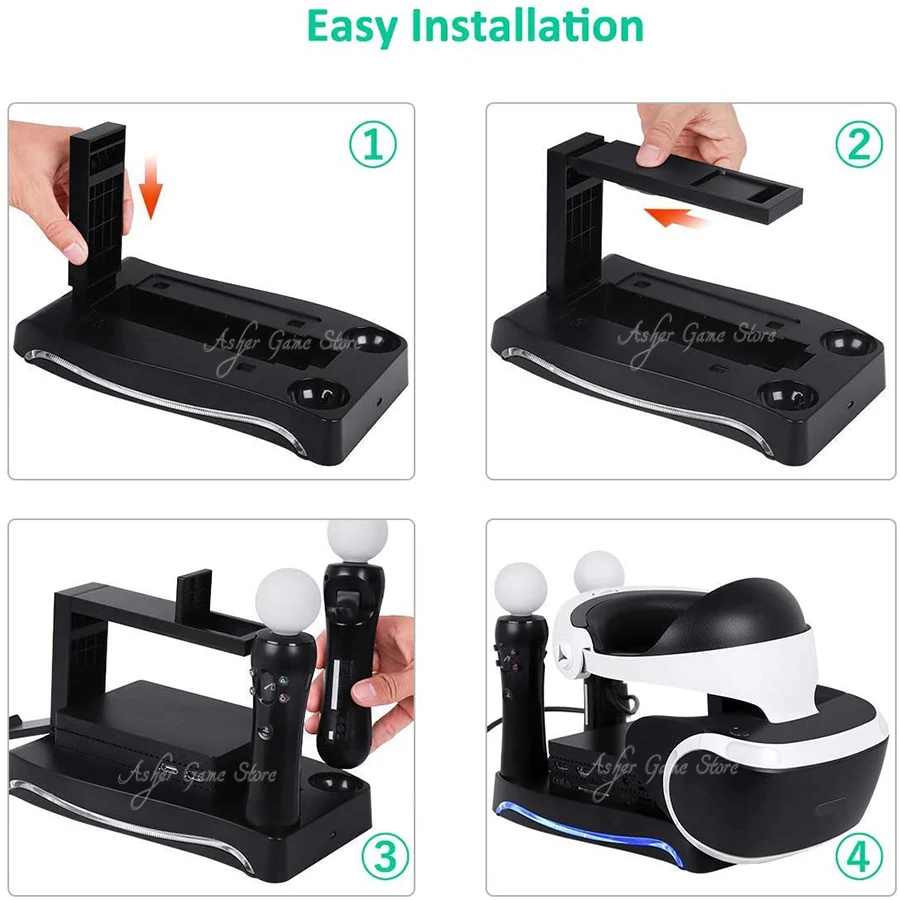 Easy Installation

①

Asher Game Store

②

Asher Game Store

Asher Game Store

③

Asher Game Store

④