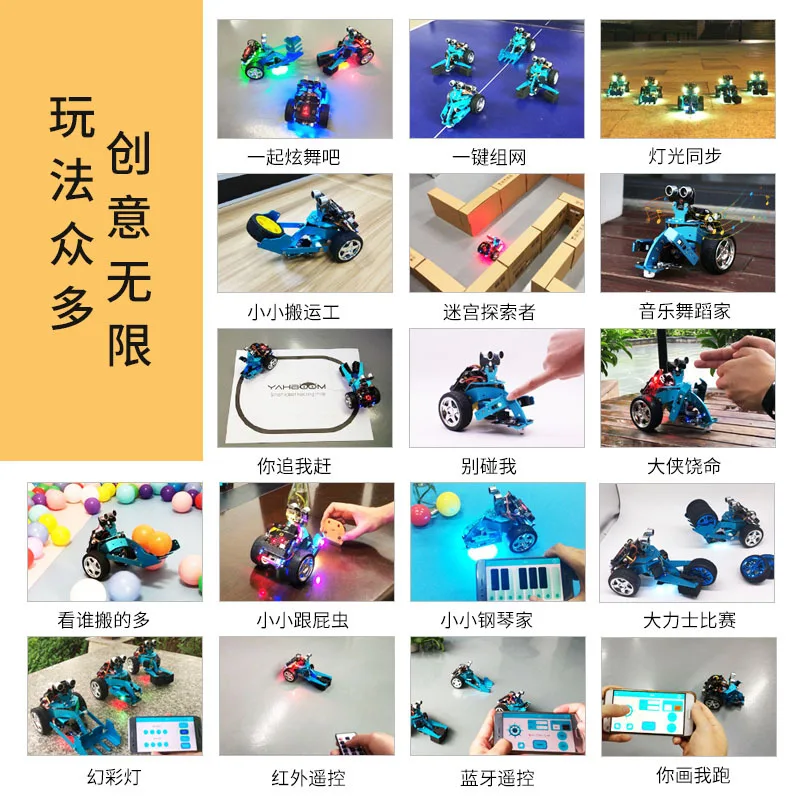 玩法众多
创意无限

一起炫舞吧
一键组网
灯光同步

小小搬运工
迷宫探索者
音乐舞蹈家

YAHBOOM

你追我赶
别碰我
大侠饶命

看谁搬的多
小小跟屁虫
小小钢琴家
大力士比赛

幻彩灯
红外遥控
蓝牙遥控
你画我跑