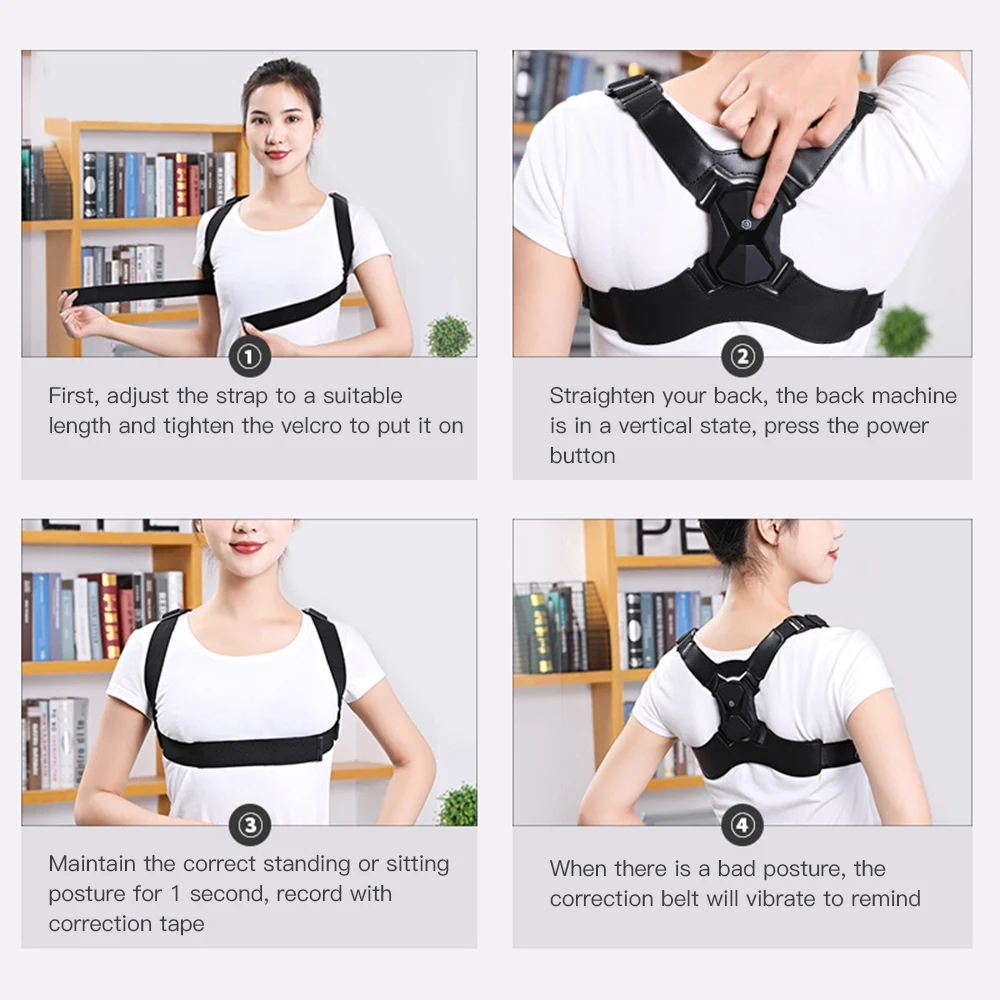 ①

First, adjust the strap to a suitable length and tighten the velcro to put it on

②

Straighten your back, the back machine is in a vertical state, press the power button

③

Maintain the correct standing or sitting posture for 1 second, record with correction tape

④

When there is a bad posture, the correction belt will vibrate to remind