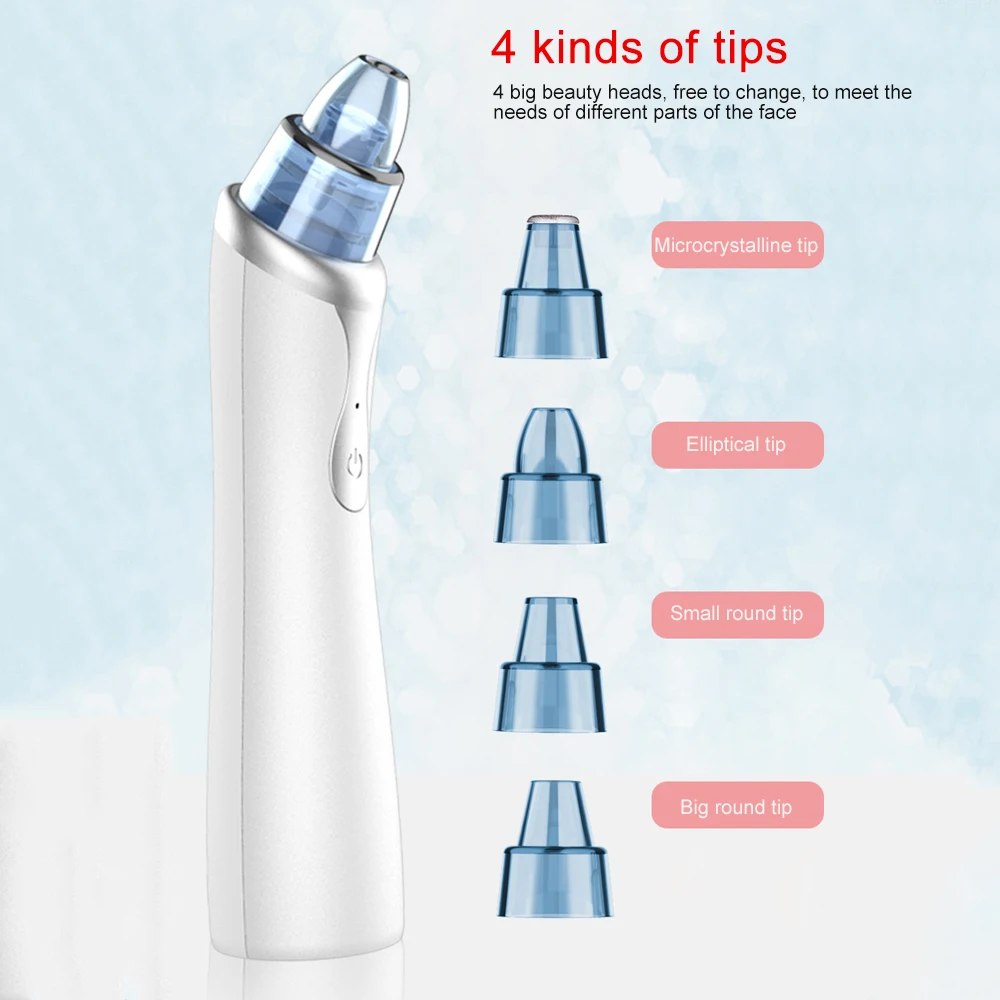 4 kinds of tips

4 big beauty heads, free to change, to meet the needs of different parts of the face

Microcrystalline tip

Elliptical tip

Small round tip

Big round tip