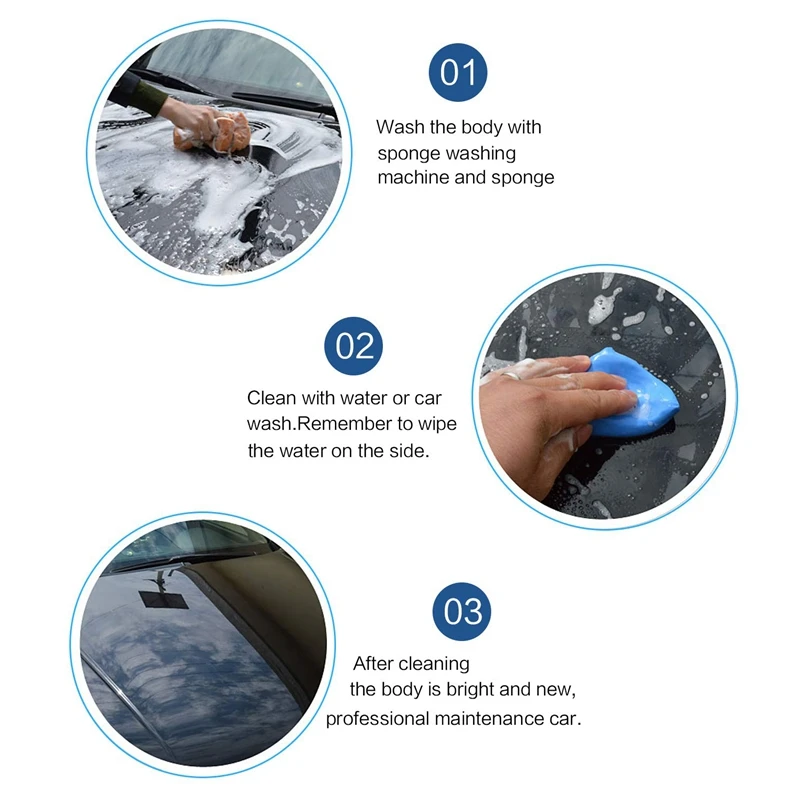 01

Wash the body with sponge washing machine and sponge

02

Clean with water or car wash.Remember to wipe the water on the side.

03

After cleaning the body is bright and new, professional maintenance car.