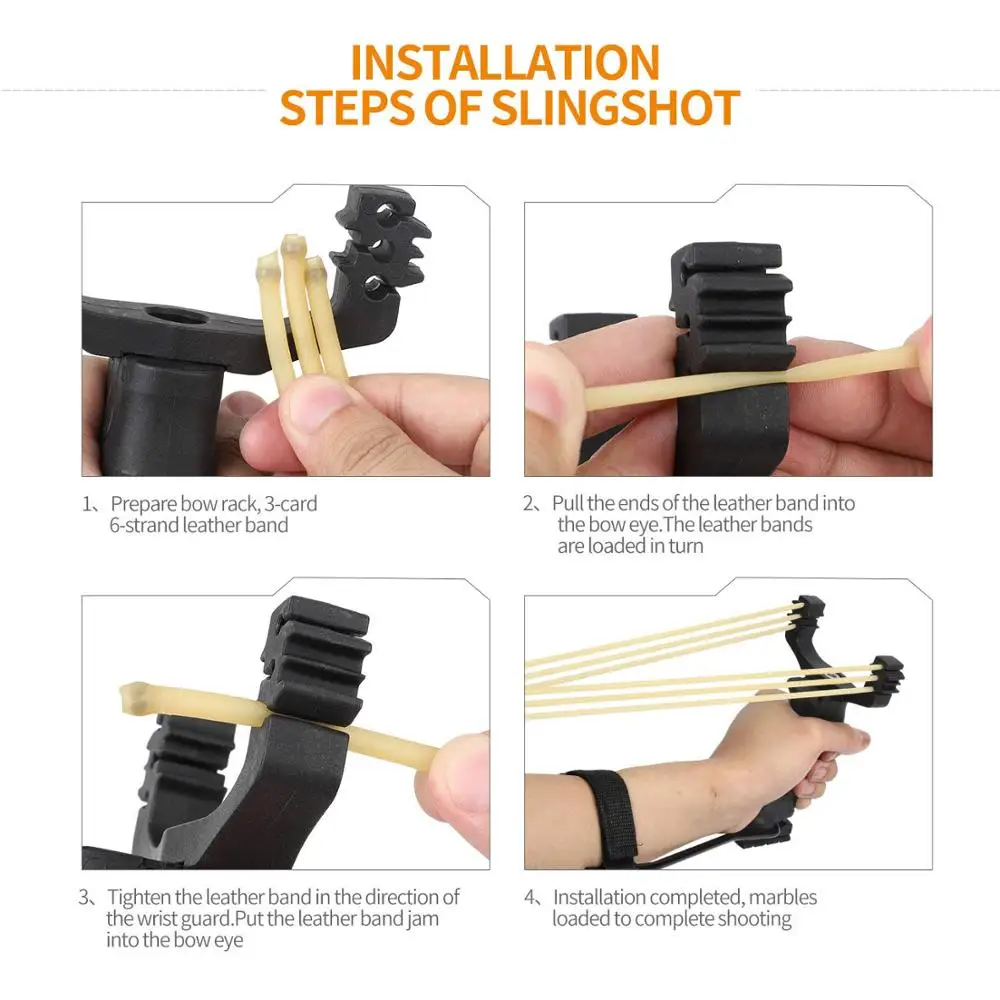 INSTALLATION STEPS OF SLINGSHOT

1、Prepare bow rack, 3-card 6-strand leather band

2、Pull the ends of the leather band into the bow eye.The leather bands are loaded in turn

3、Tighten the leather band in the direction of the wrist guard.Put the leather band jam into the bow eye

4、Installation completed, marbles loaded to complete shooting