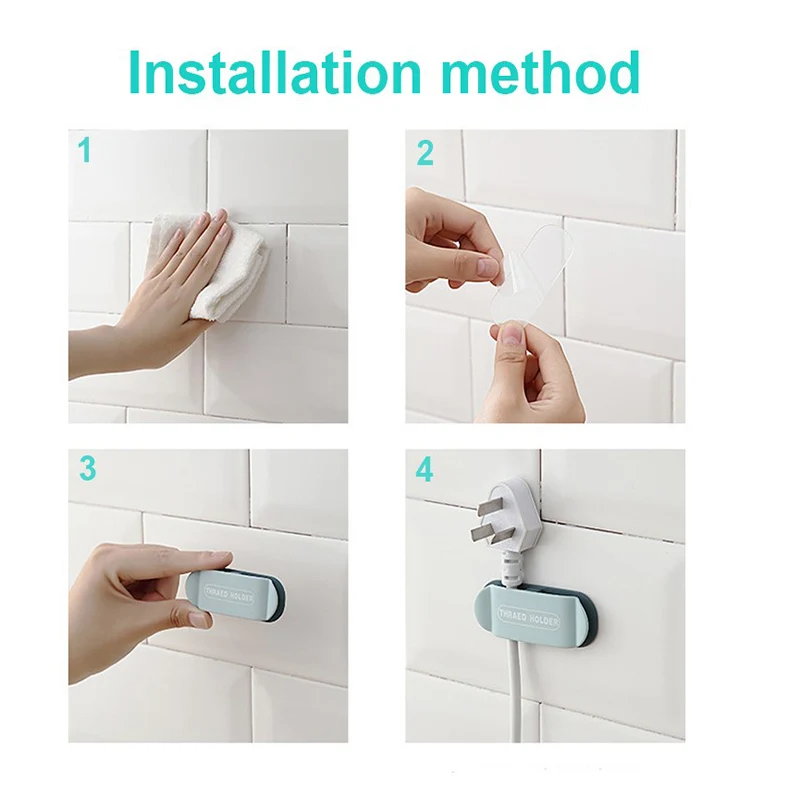 Installation method

1

2

3

THRAED HOLDER

4

THRAED HOLDER