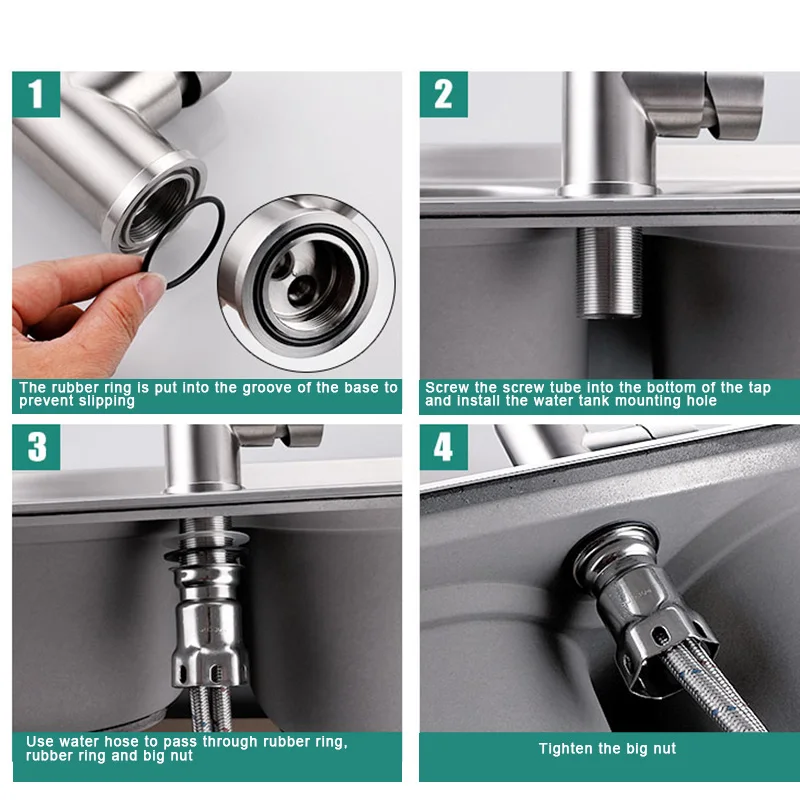 1

The rubber ring is put into the groove of the base to prevent slipping

2

Screw the screw tube into the bottom of the tap and install the water tank mounting hole

3

Use water hose to pass through rubber ring, rubber ring and big nut

4

Tighten the big nut