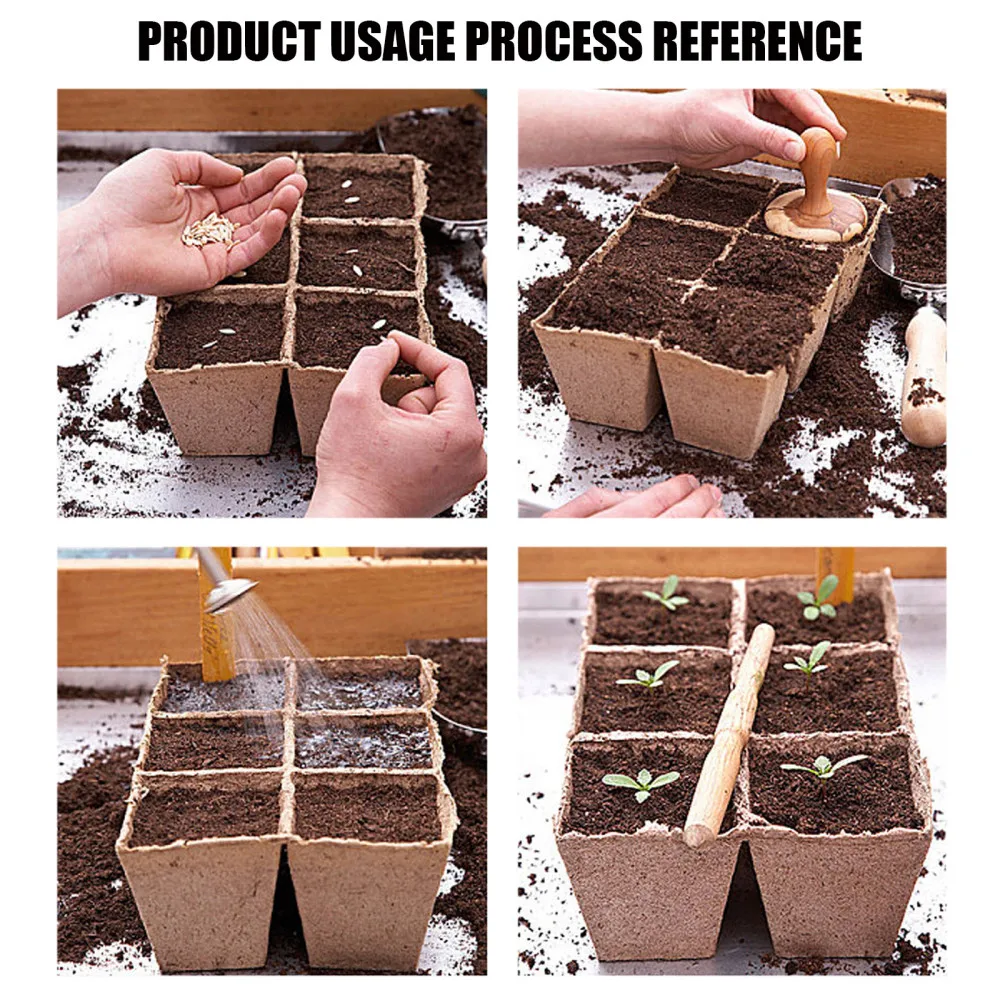 PRODUCT USAGE PROCESS REFERENCE