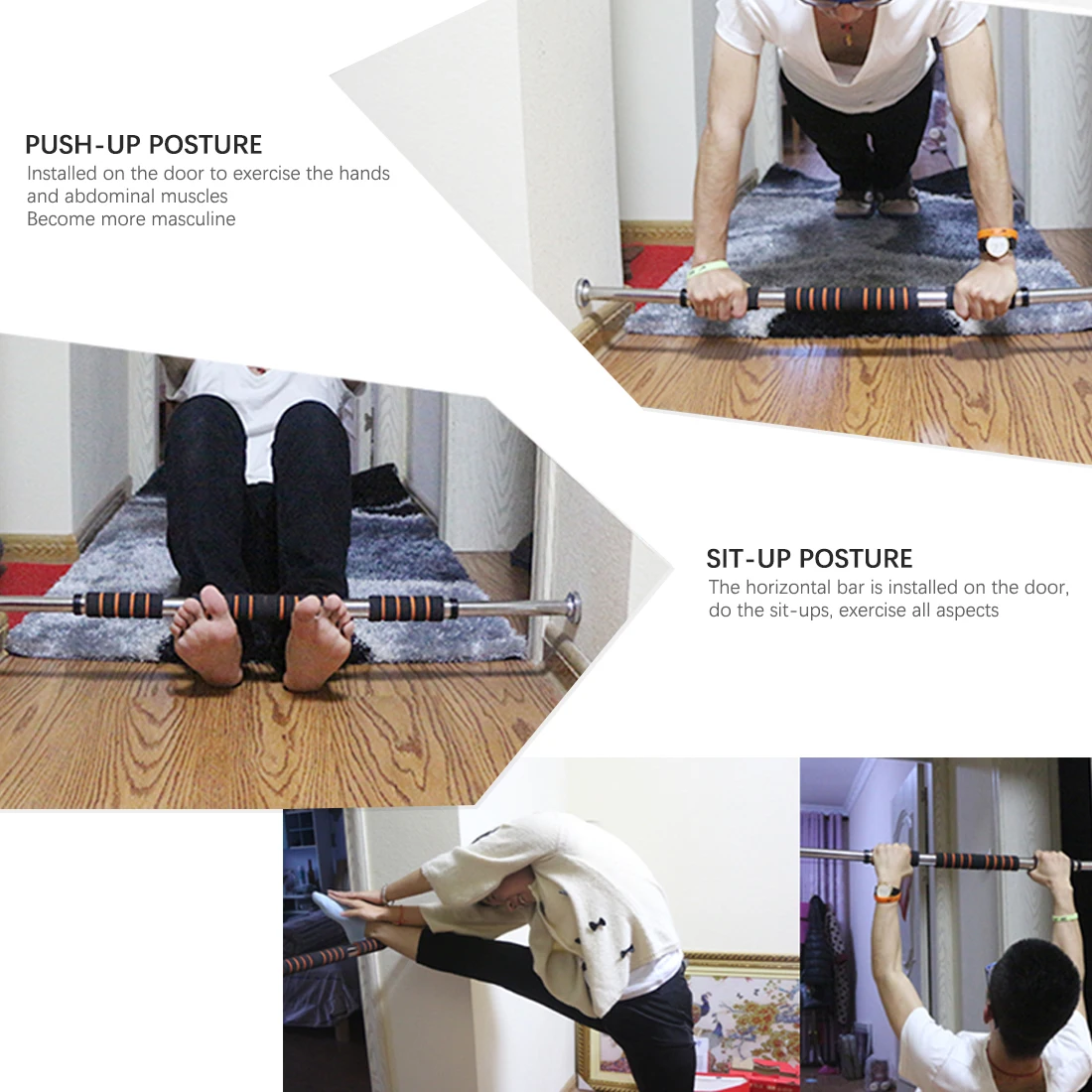 PUSH-UP POSTURE
Installed on the door to exercise the hands and abdominal muscles
Become more masculine

SIT-UP POSTURE
The horizontal bar is installed on the door, do the sit-ups, exercise all aspects