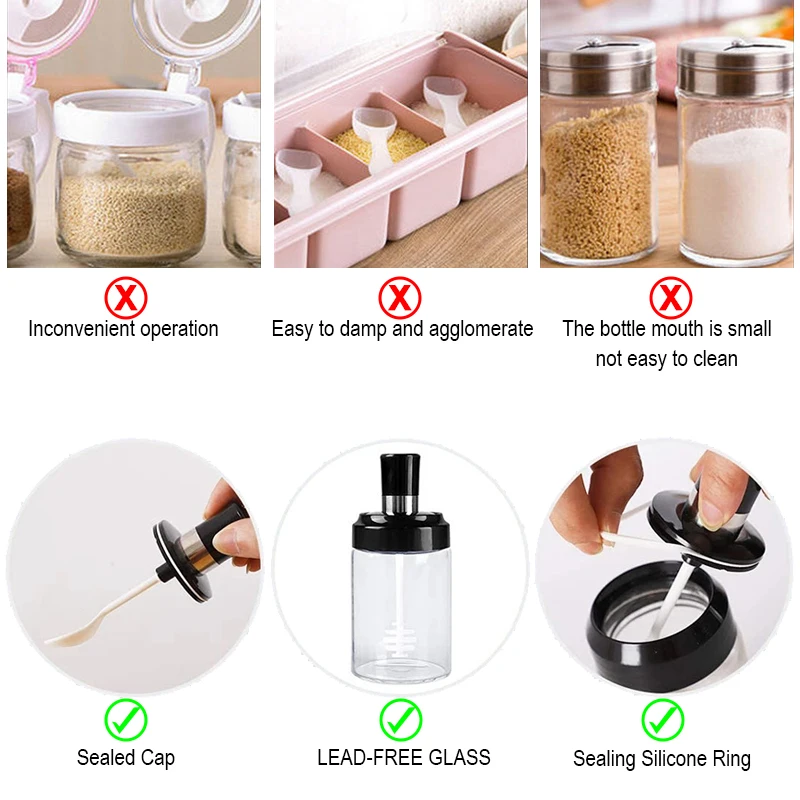 Inconvenient operation

Easy to damp and agglomerate

The bottle mouth is small not easy to clean

Sealed Cap

LEAD-FREE GLASS

Sealing Silicone Ring