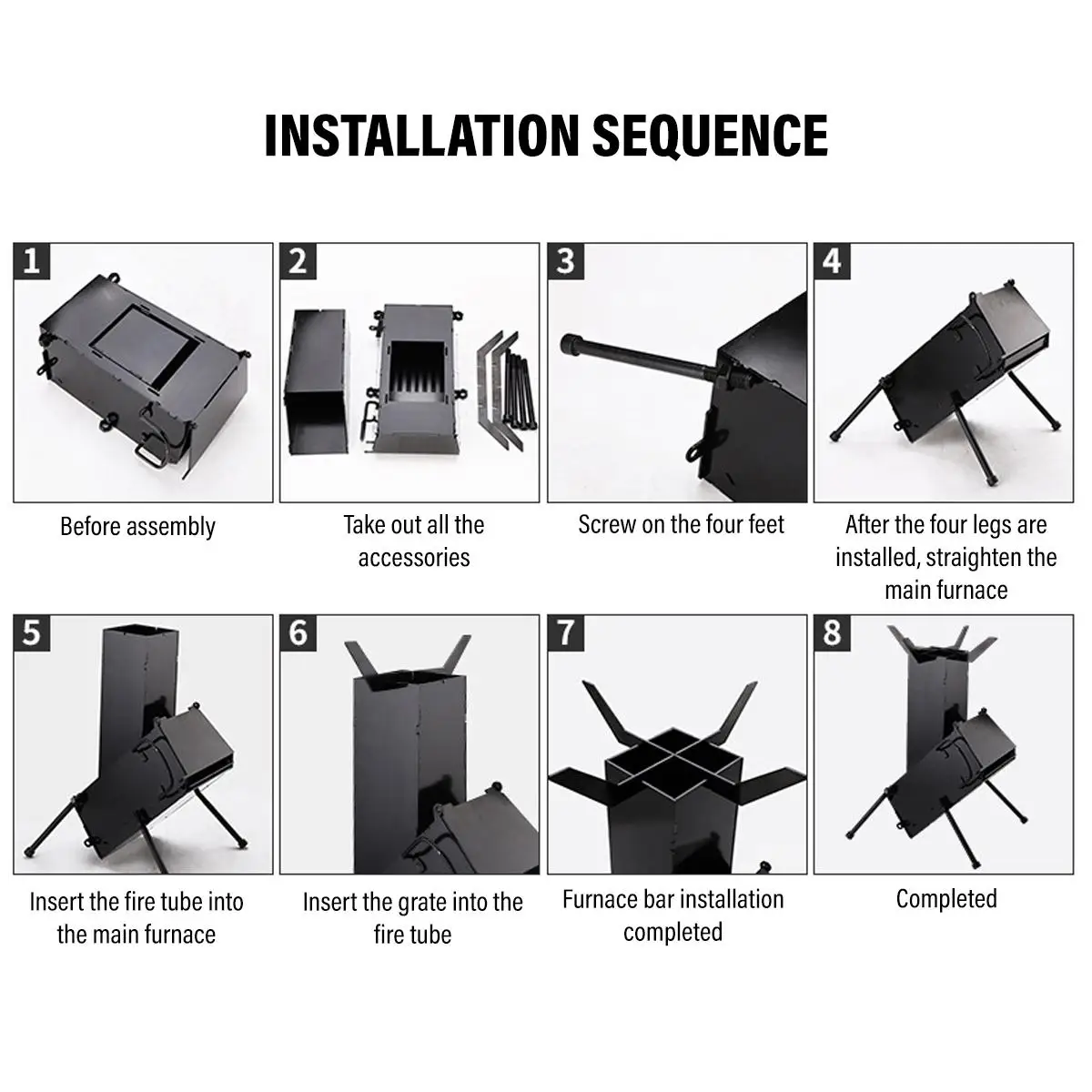 INSTALLATION SEQUENCE

1
Before assembly

2
Take out all the accessories

3
Screw on the four feet

4
After the four legs are installed, straighten the main furnace

5
Insert the fire tube into the main furnace

6
Insert the grate into the fire tube

7
Furnace bar installation completed

8
Completed