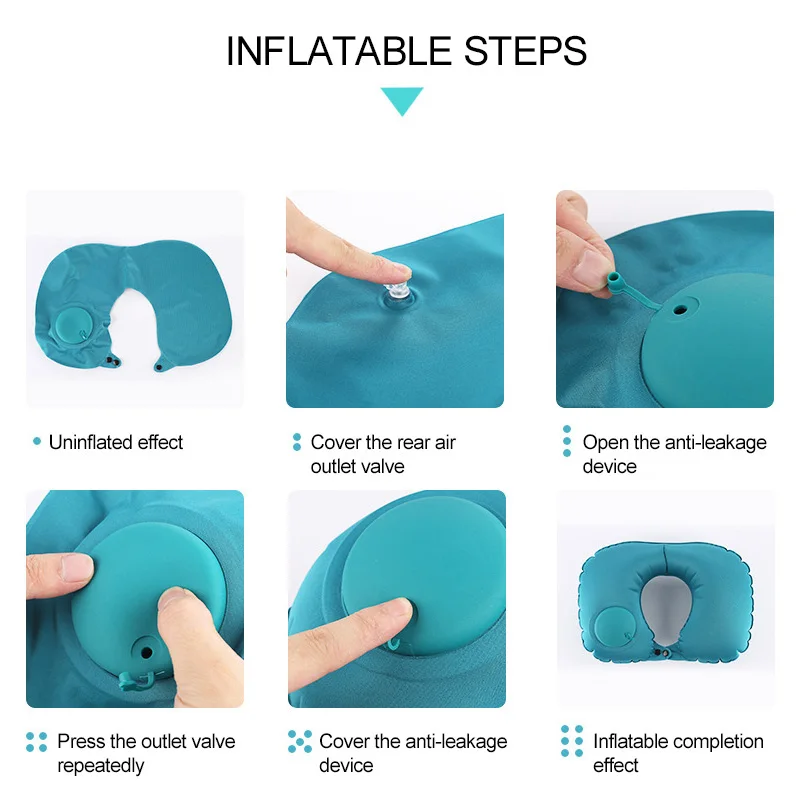 INFLATABLE STEPS

Uninflated effect

Cover the rear air outlet valve

Open the anti-leakage device

Press the outlet valve repeatedly

Cover the anti-leakage device

Inflatable completion effect