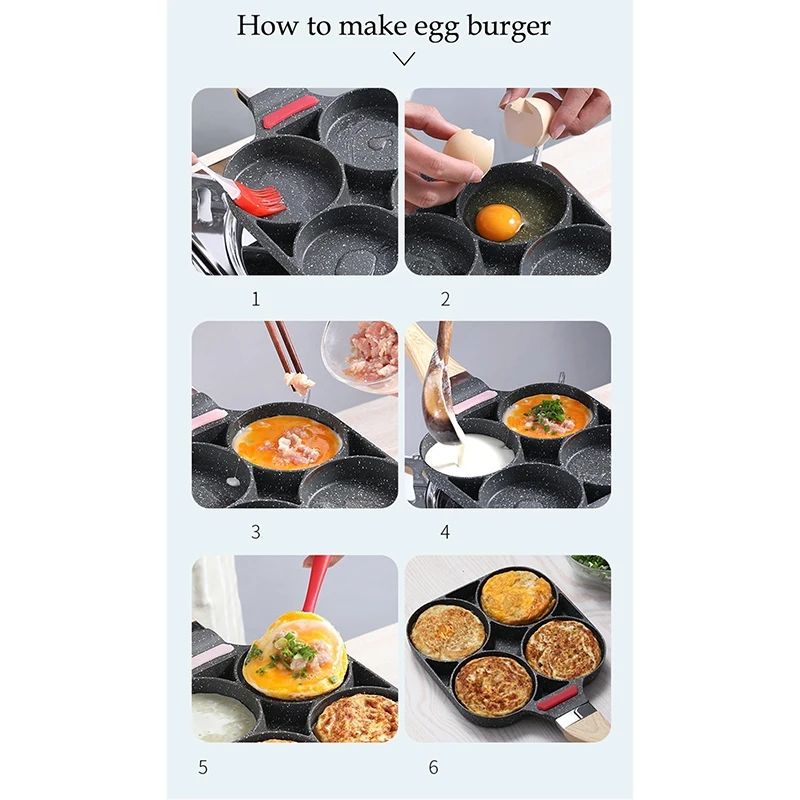 How to make egg burger

1

2

3

4

5

6