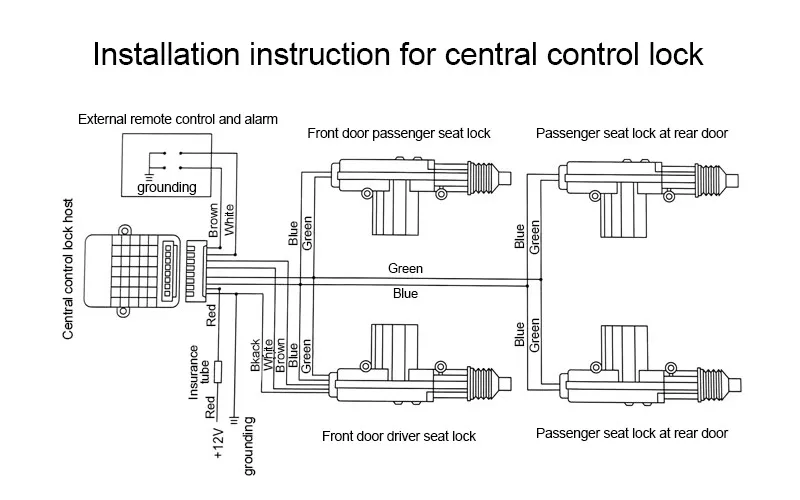 Installation instruction for central control lock

External remote control and alarm

grounding

Front door passenger seat lock

Passenger seat lock at rear door

Central control lock host

Brown
White

Blue
Green

Blue
Green

Green

Blue

Red

Insurance tube

Red

+12V

grounding

Bkack
White
Brown
Blue
Green

Blue
Green

Front door driver seat lock

Passenger seat lock at rear door