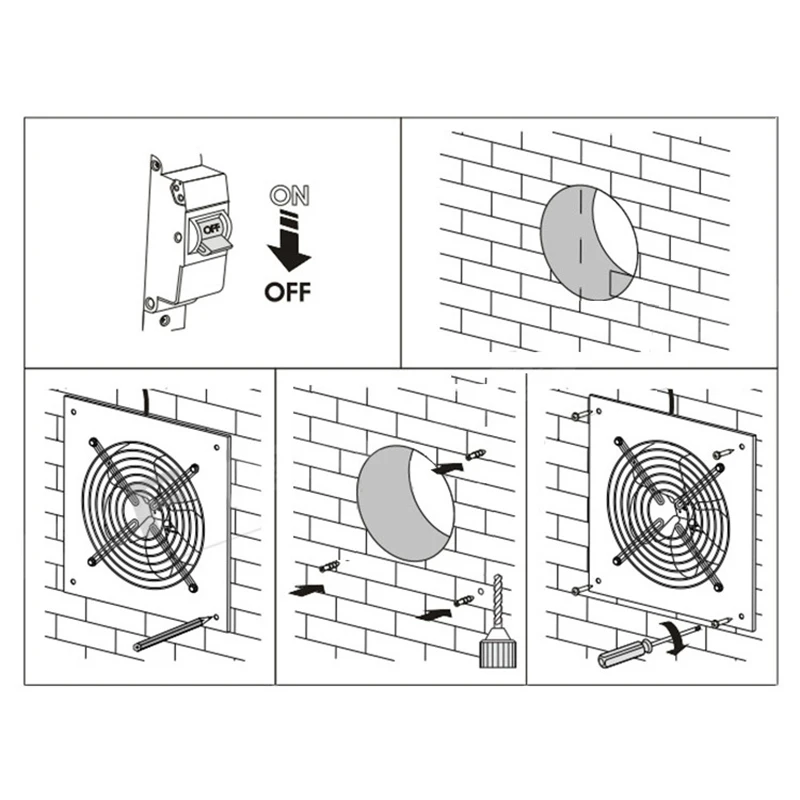 OFF

ON

OFF