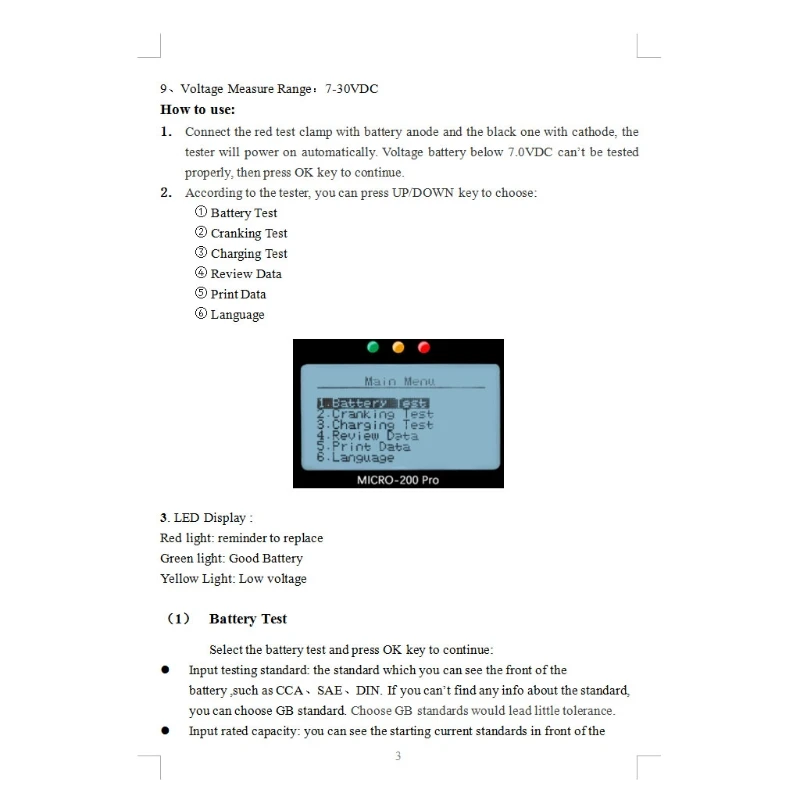 9、Voltage Measure Range：7-30VDC
How to use:
1. Connect the red test clamp with battery anode and the black one with cathode, the tester will power on automatically. Voltage battery below 7.0VDC can't be tested properly, then press OK key to continue.
2. According to the tester, you can press UP/DOWN key to choose:
① Battery Test
② Cranking Test
③ Charging Test
④ Review Data
⑤ Print Data
⑥ Language

Main Menu
1.Battery Test
2.Cranking Test
3.Charging Test
4.Review Data
5.Print Data
6.Language
MICRO-200 Pro

3. LED Display :
Red light: reminder to replace
Green light: Good Battery
Yellow Light: Low voltage

（1） Battery Test

Select the battery test and press OK key to continue:
● Input testing standard: the standard which you can see the front of the battery ,such as CCA、SAE、DIN. If you can't find any info about the standard, you can choose GB standard. Choose GB standards would lead little tolerance.
● Input rated capacity: you can see the starting current standards in front of the

3