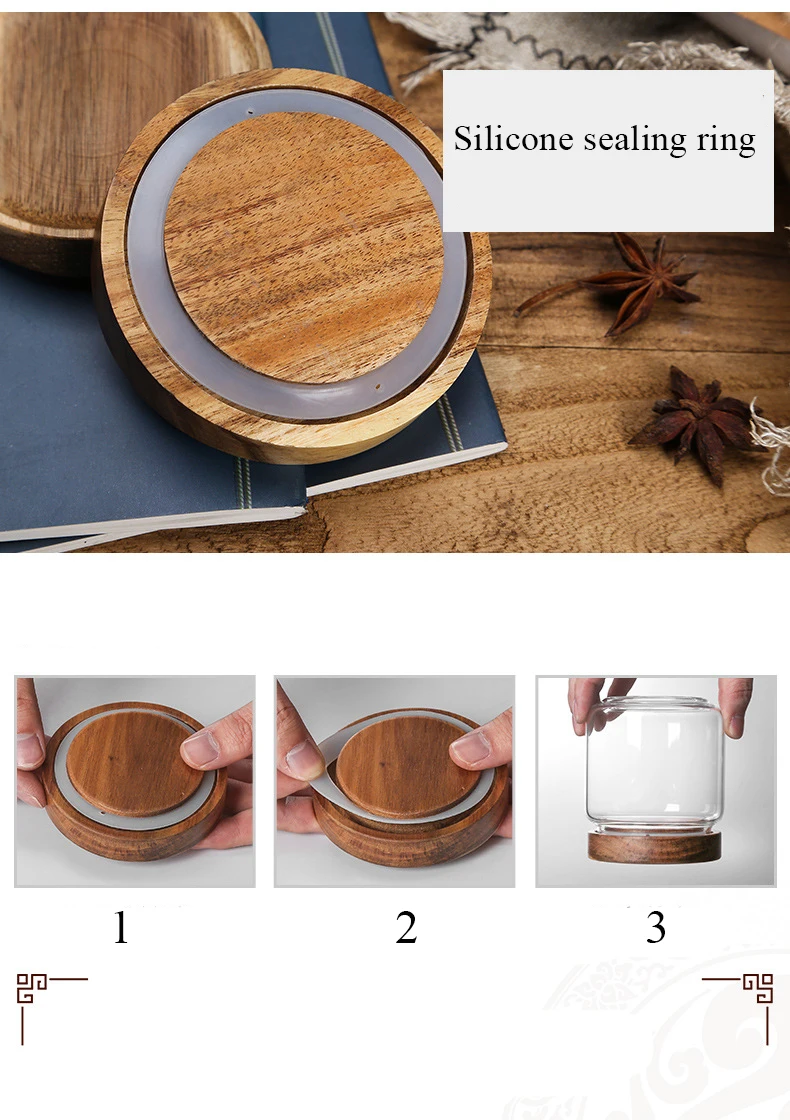 Silicone sealing ring

1

2

3