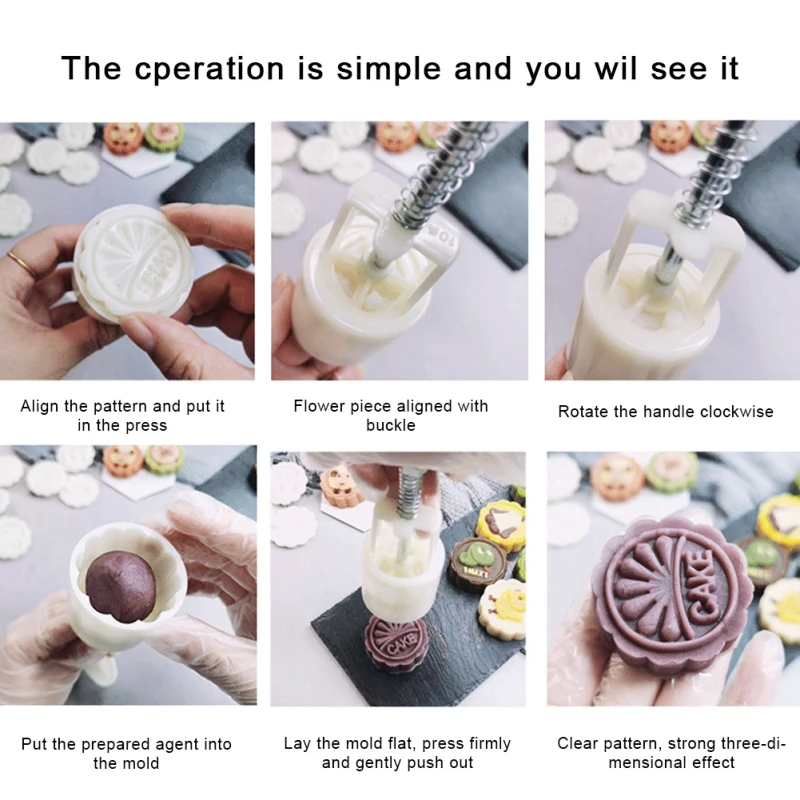 The cperation is simple and you wil see it

CAKE

Align the pattern and put it in the press

Flower piece aligned with buckle

Rotate the handle clockwise

CAKE

CAKE

Put the prepared agent into the mold

Lay the mold flat, press firmly and gently push out

Clear pattern, strong three-dimensional effect