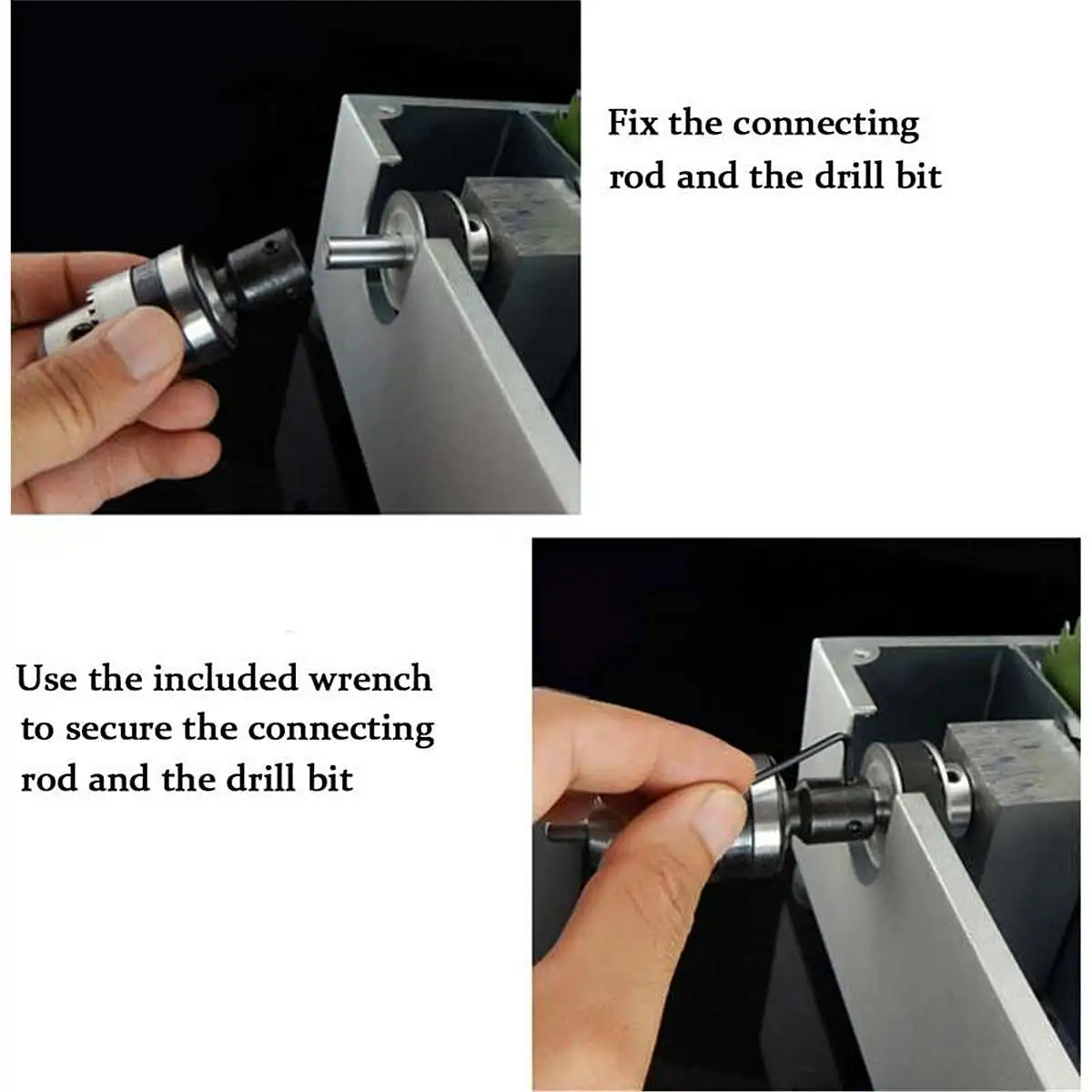 Fix the connecting rod and the drill bit

Use the included wrench to secure the connecting rod and the drill bit