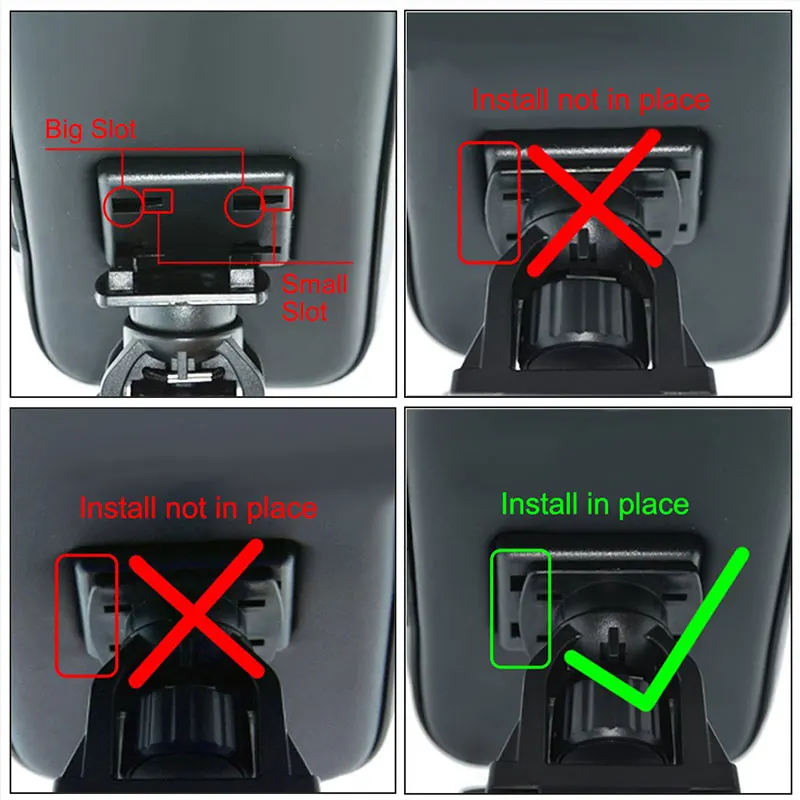 Big Slot

Small Slot

Install not in place

Install not in place

Install in place