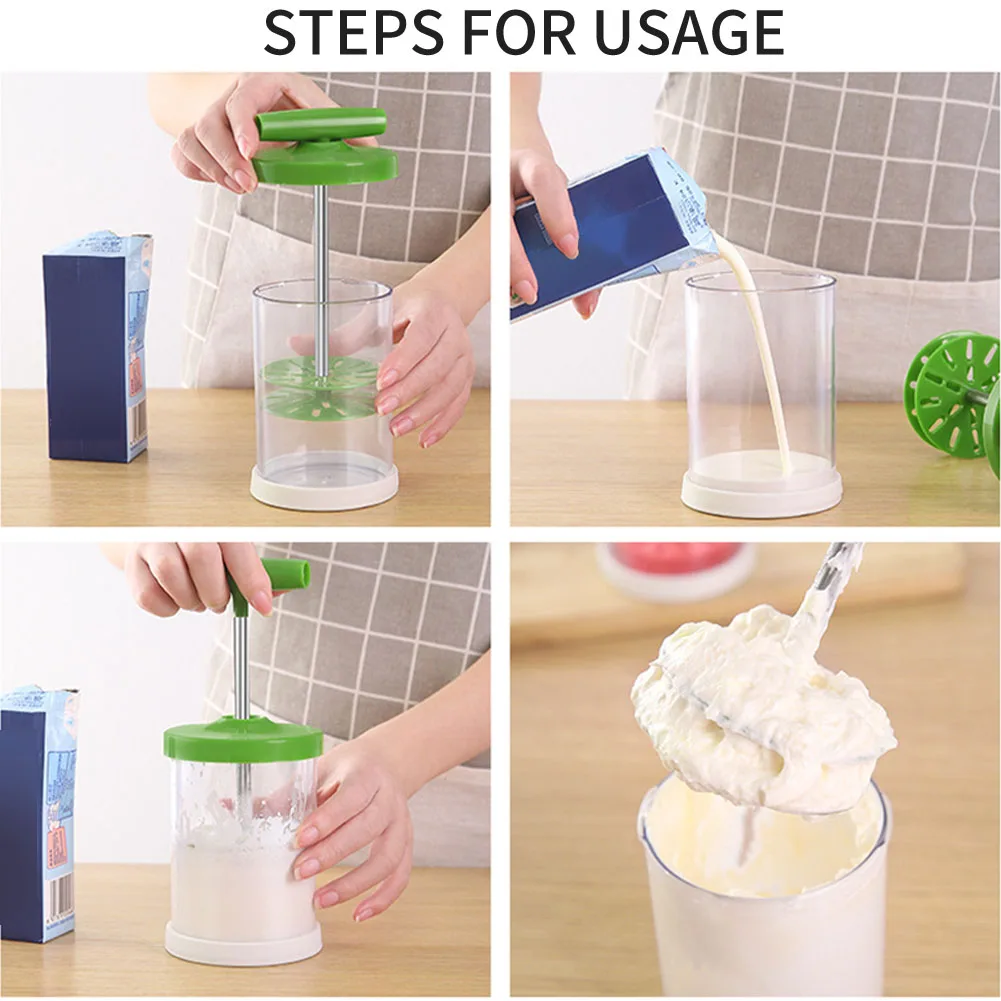 STEPS FOR USAGE