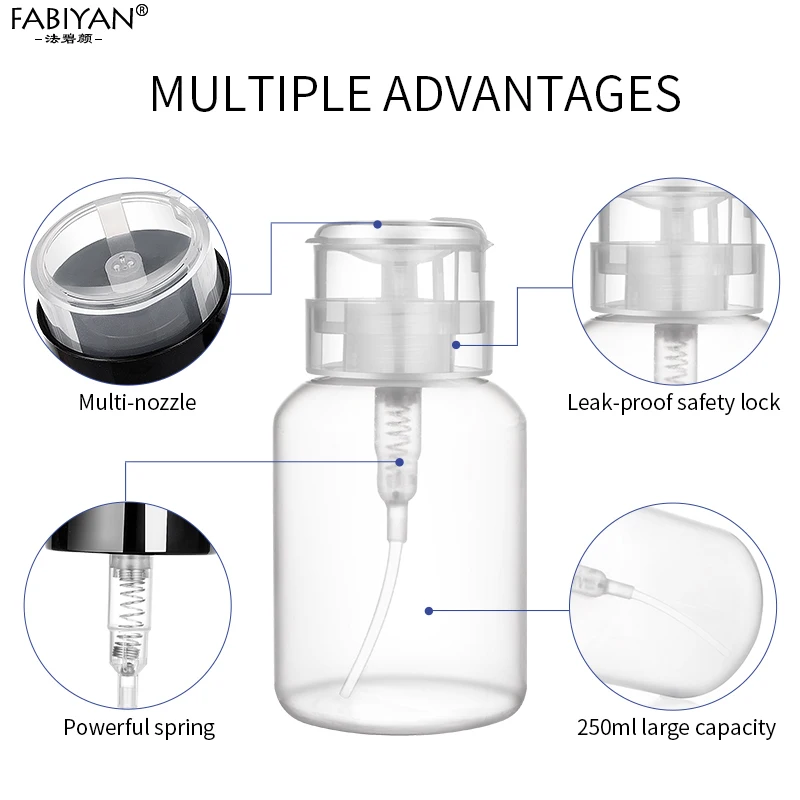 FABIYAN®
–法碧颜–

MULTIPLE ADVANTAGES

Multi-nozzle

Leak-proof safety lock

Powerful spring

250ml large capacity