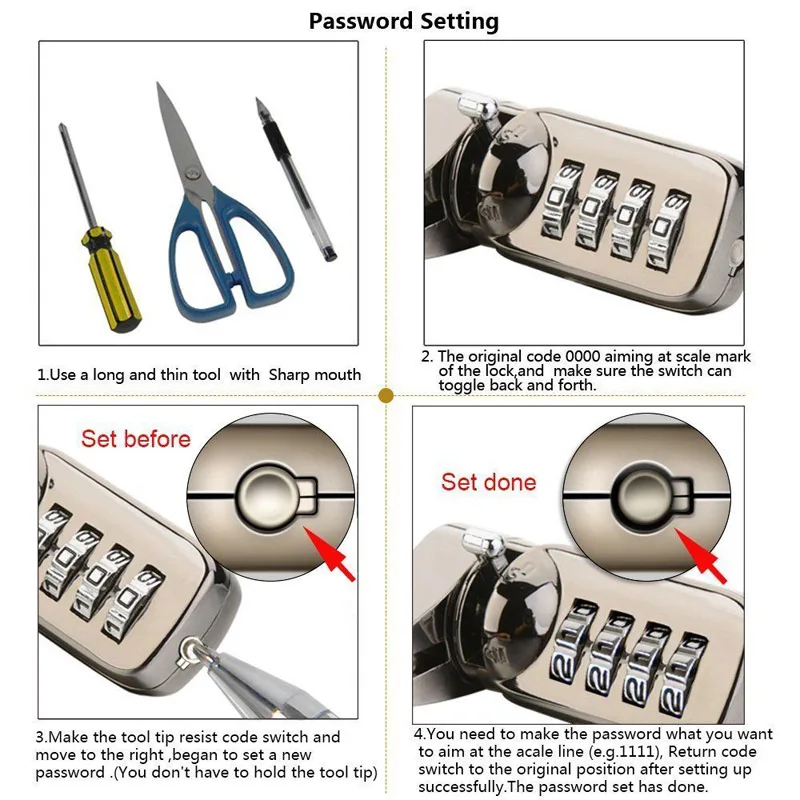 Password Setting

1.Use a long and thin tool with Sharp mouth

2. The original code 0000 aiming at scale mark of the lock,and make sure the switch can toggle back and forth.

Set before

3.Make the tool tip resist code switch and move to the right ,began to set a new password .(You don't have to hold the tool tip)

Set done

4.You need to make the password what you want to aim at the acale line (e.g.1111), Return code switch to the original position after setting up successfully.The password set has done.