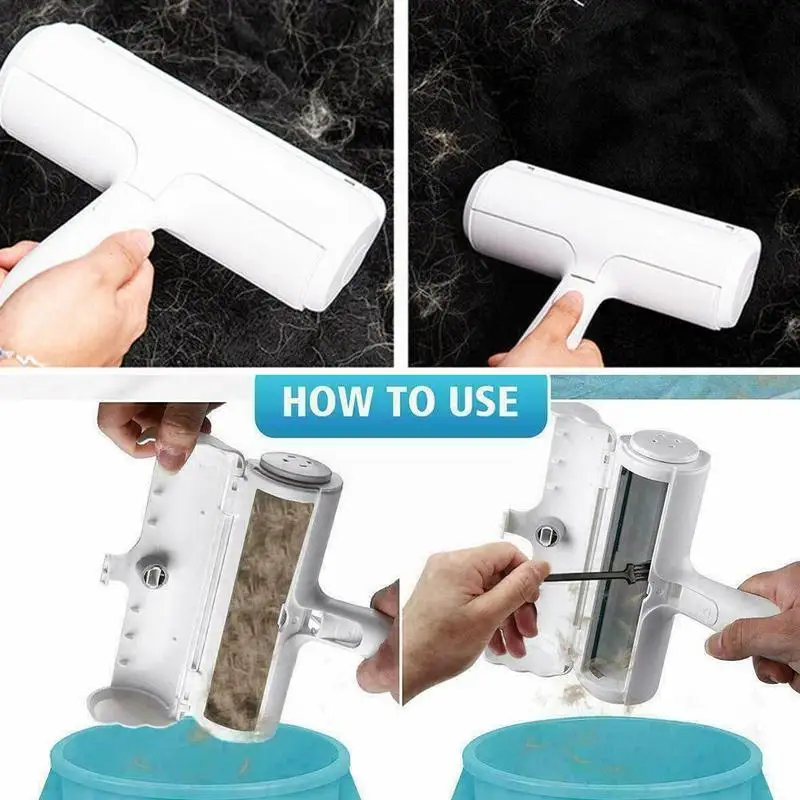 HOW TO USE