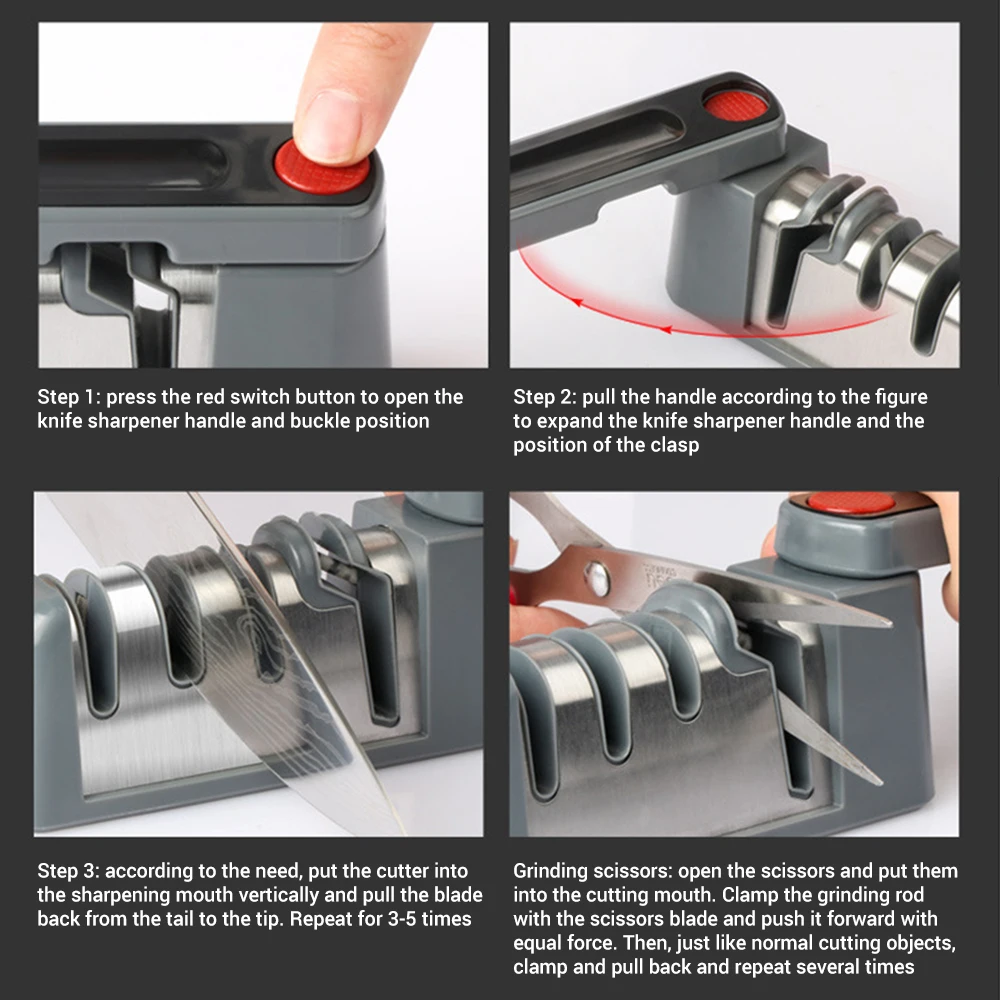 Step 1: press the red switch button to open the knife sharpener handle and buckle position

Step 2: pull the handle according to the figure to expand the knife sharpener handle and the position of the clasp

Step 3: according to the need, put the cutter into the sharpening mouth vertically and pull the blade back from the tail to the tip. Repeat for 3-5 times

Grinding scissors: open the scissors and put them into the cutting mouth. Clamp the grinding rod with the scissors blade and push it forward with equal force. Then, just like normal cutting objects, clamp and pull back and repeat several times