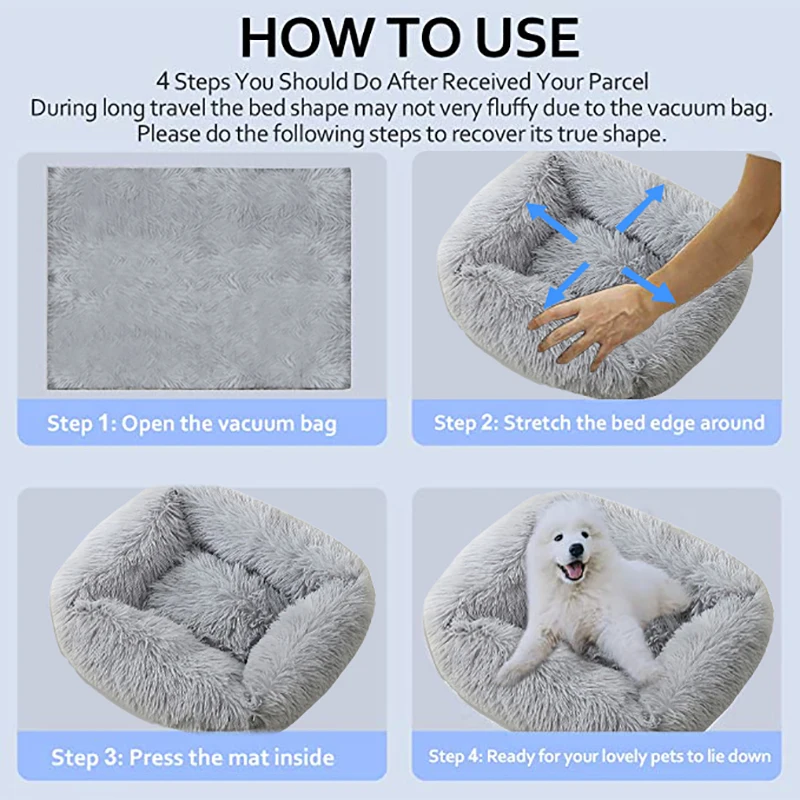 HOW TO USE

4 Steps You Should Do After Received Your Parcel
During long travel the bed shape may not very fluffy due to the vacuum bag.
Please do the following steps to recover its true shape.

Step 1: Open the vacuum bag

Step 2: Stretch the bed edge around

Step 3: Press the mat inside

Step 4: Ready for your lovely pets to lie down