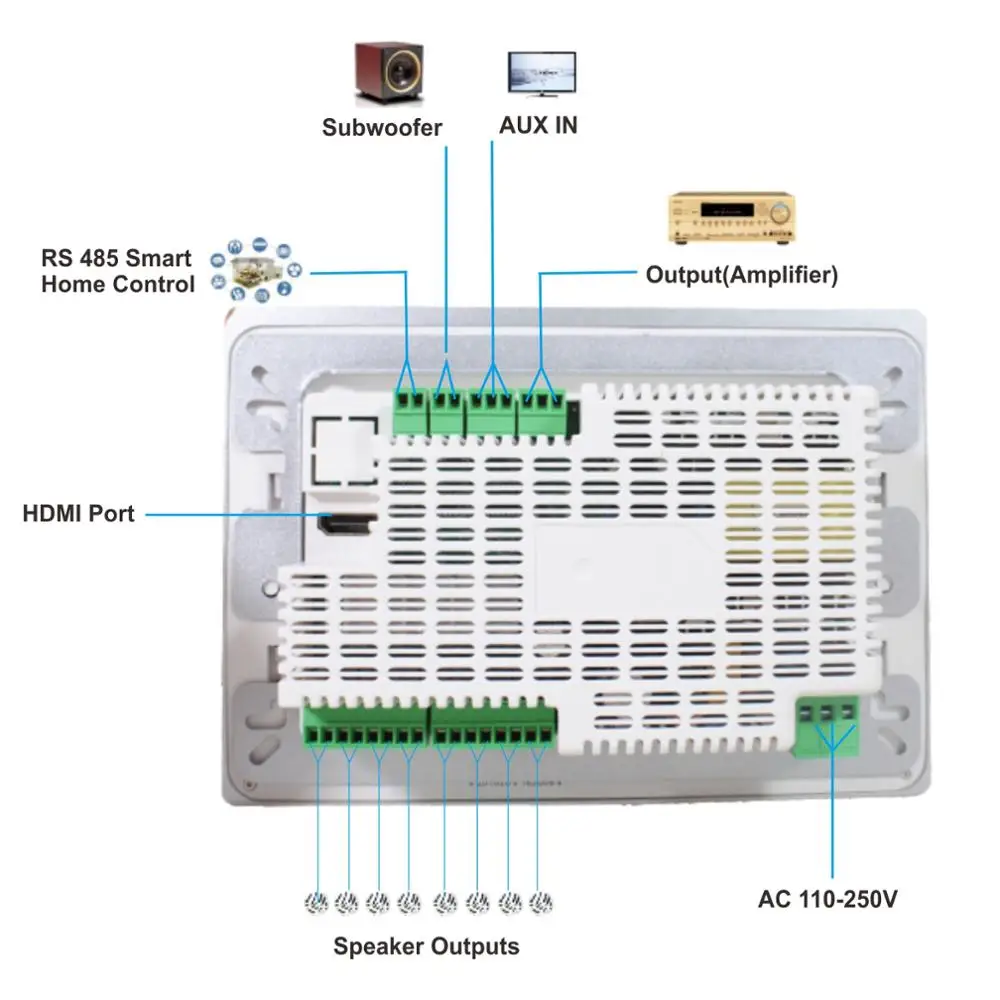 Subwoofer
AUX IN
RS 485 Smart Home Control
Output(Amplifier)
HDMI Port
AC 110-250V
Speaker Outputs